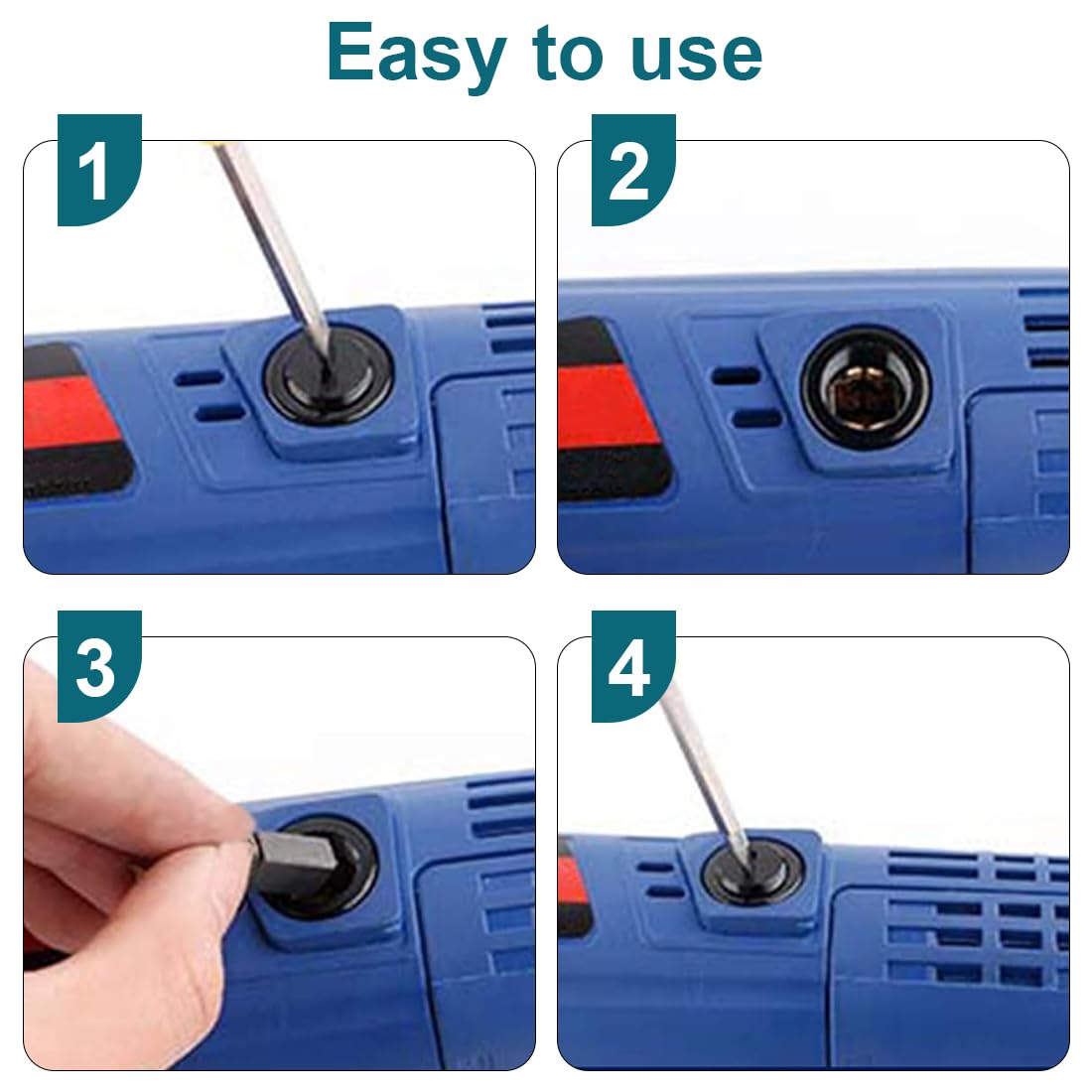 Easy to use

1

2

3

4