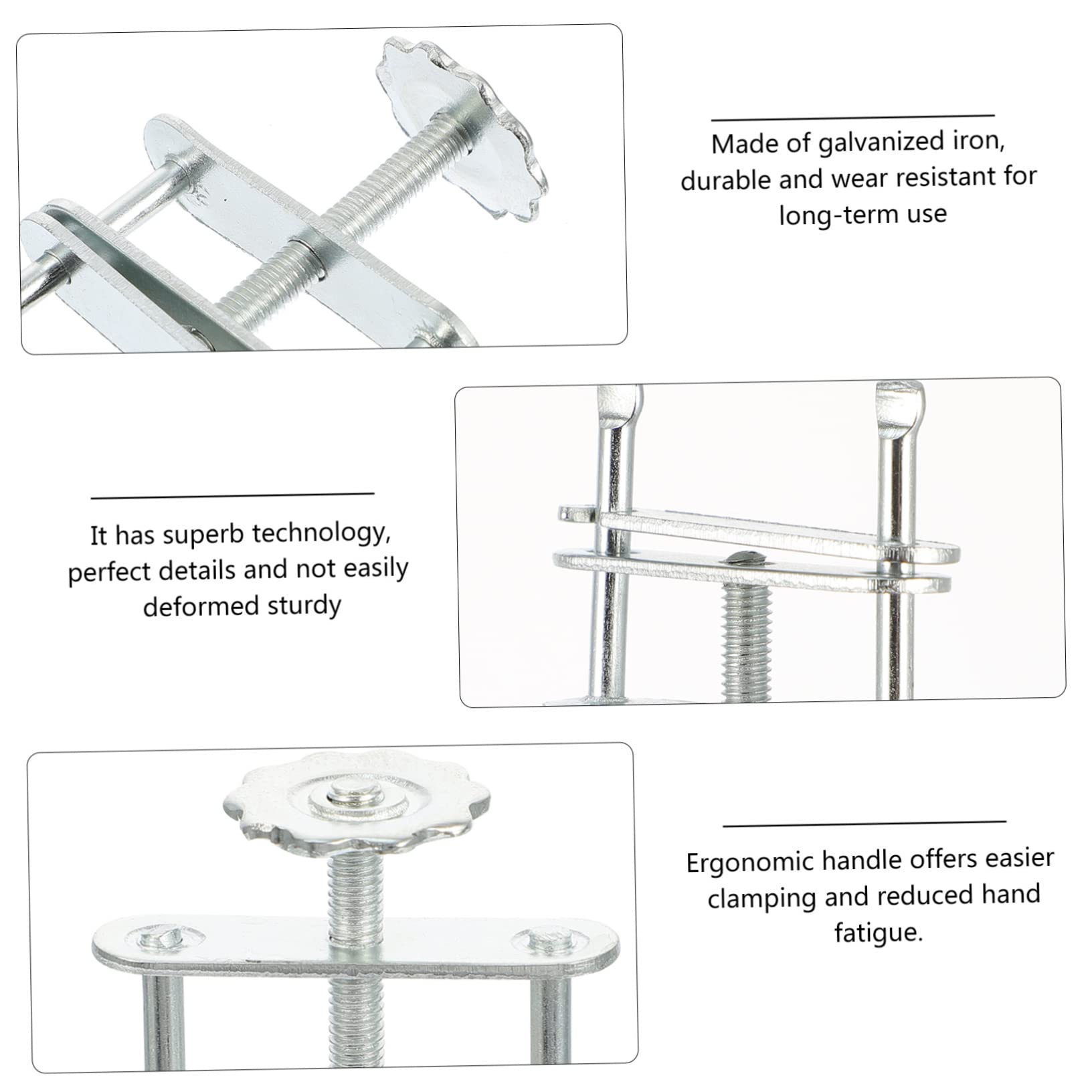 Made of galvanized iron, durable and wear resistant for long-term use

It has superb technology, perfect details and not easily deformed sturdy

Ergonomic handle offers easier clamping and reduced hand fatigue.