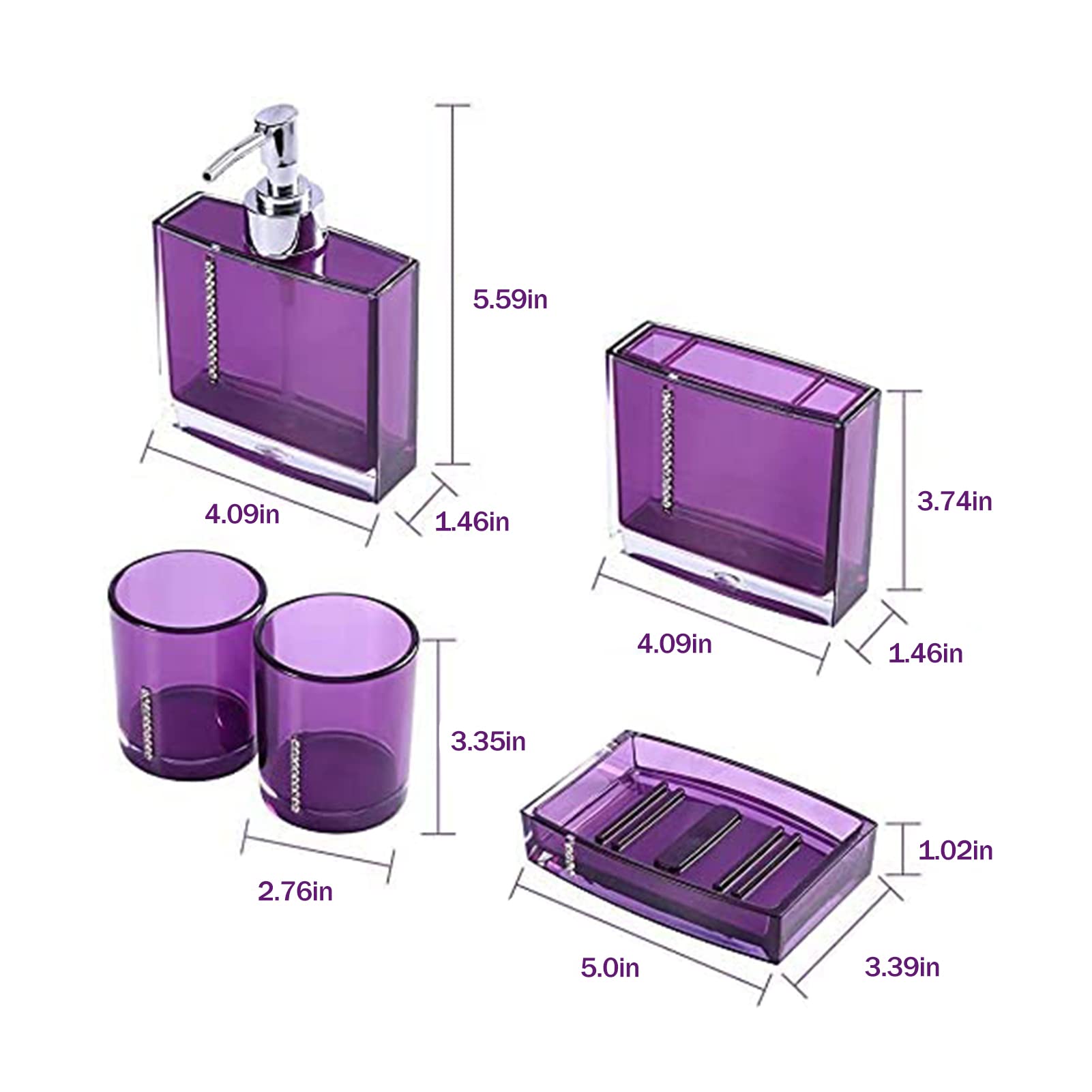 5.59in

4.09in

1.46in

3.74in

4.09in

1.46in

3.35in

2.76in

1.02in

5.0in

3.39in