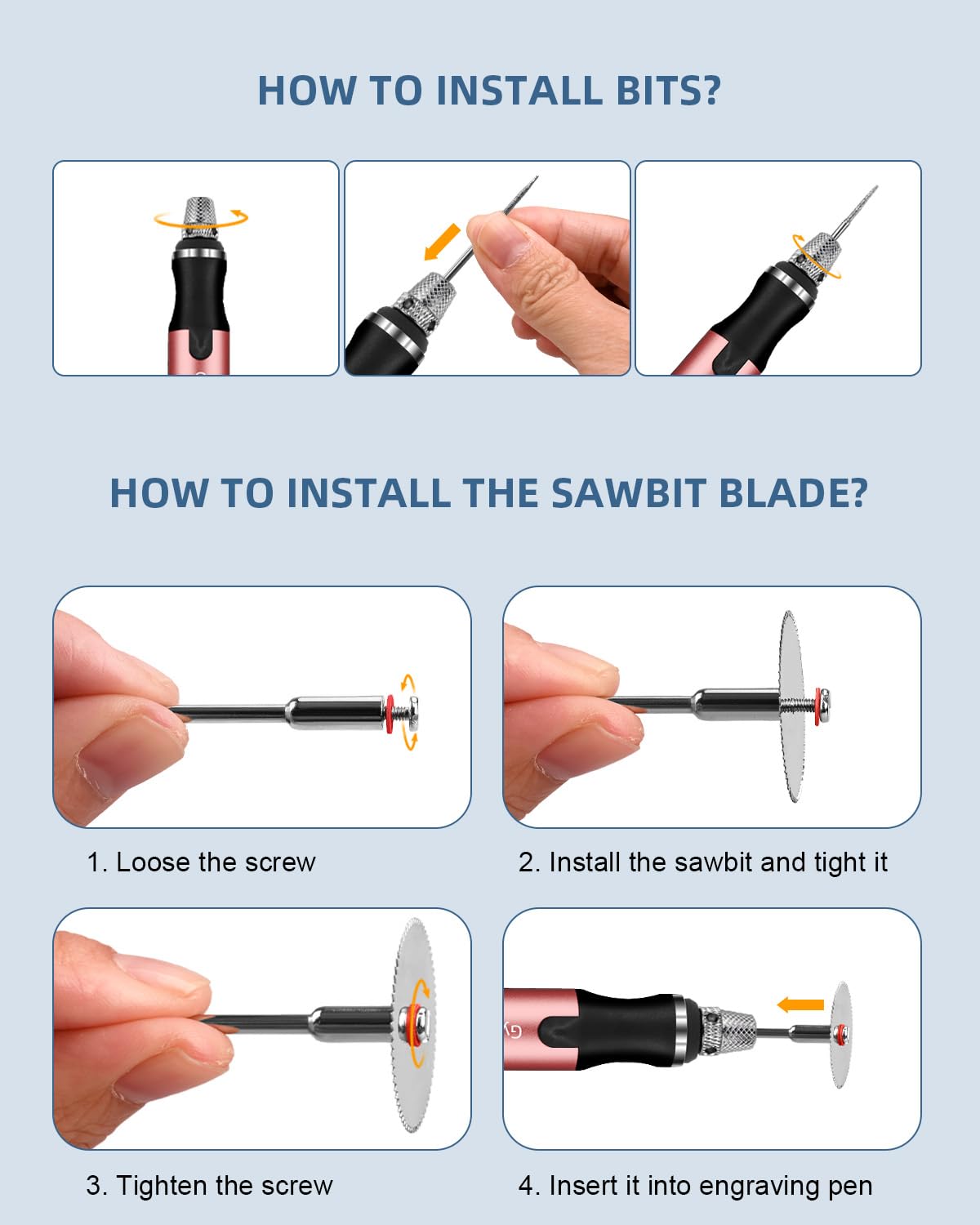 HOW TO INSTALL BITS?

HOW TO INSTALL THE SAWBIT BLADE?

1. Loose the screw

2. Install the sawbit and tight it

3. Tighten the screw

4. Insert it into engraving pen