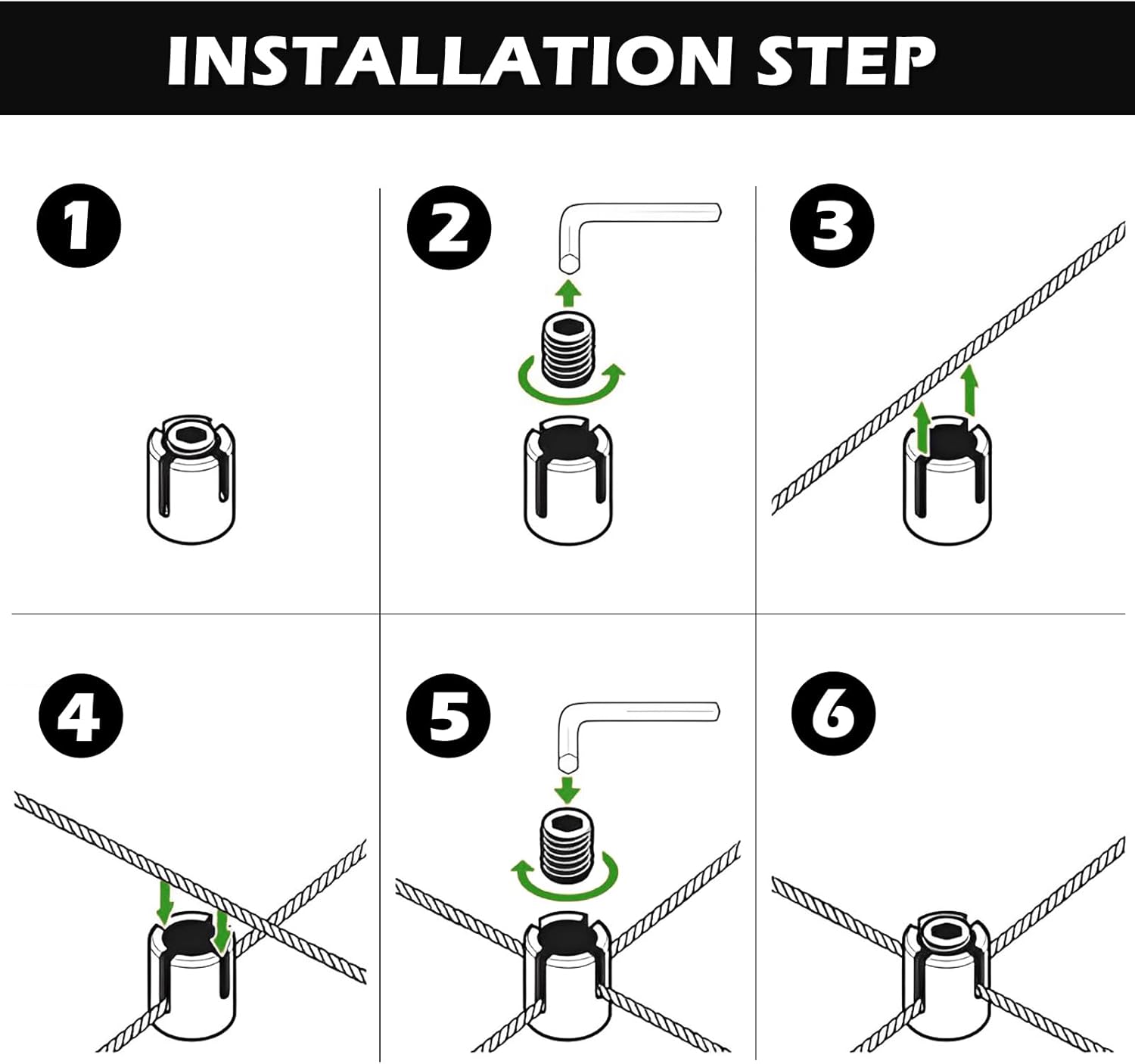 INSTALLATION STEP

1

2

3

4

5

6