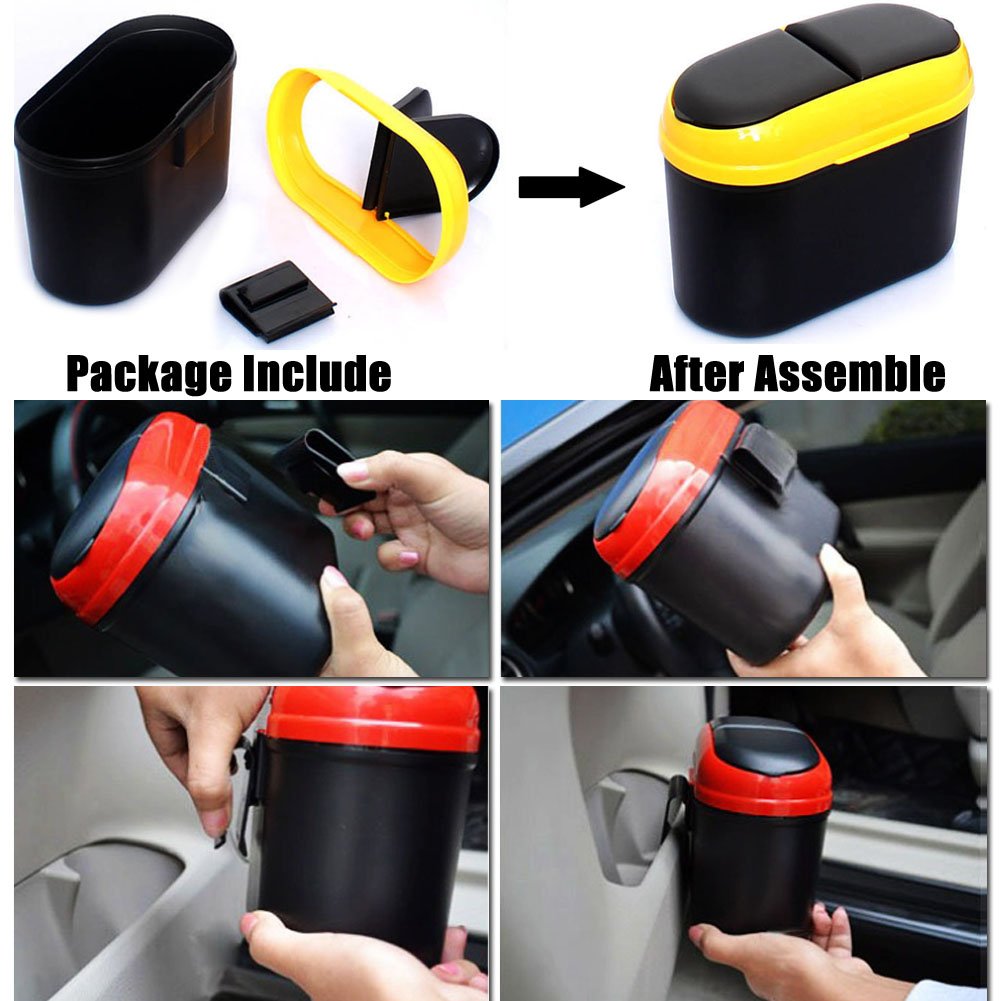 Package Include

After Assemble