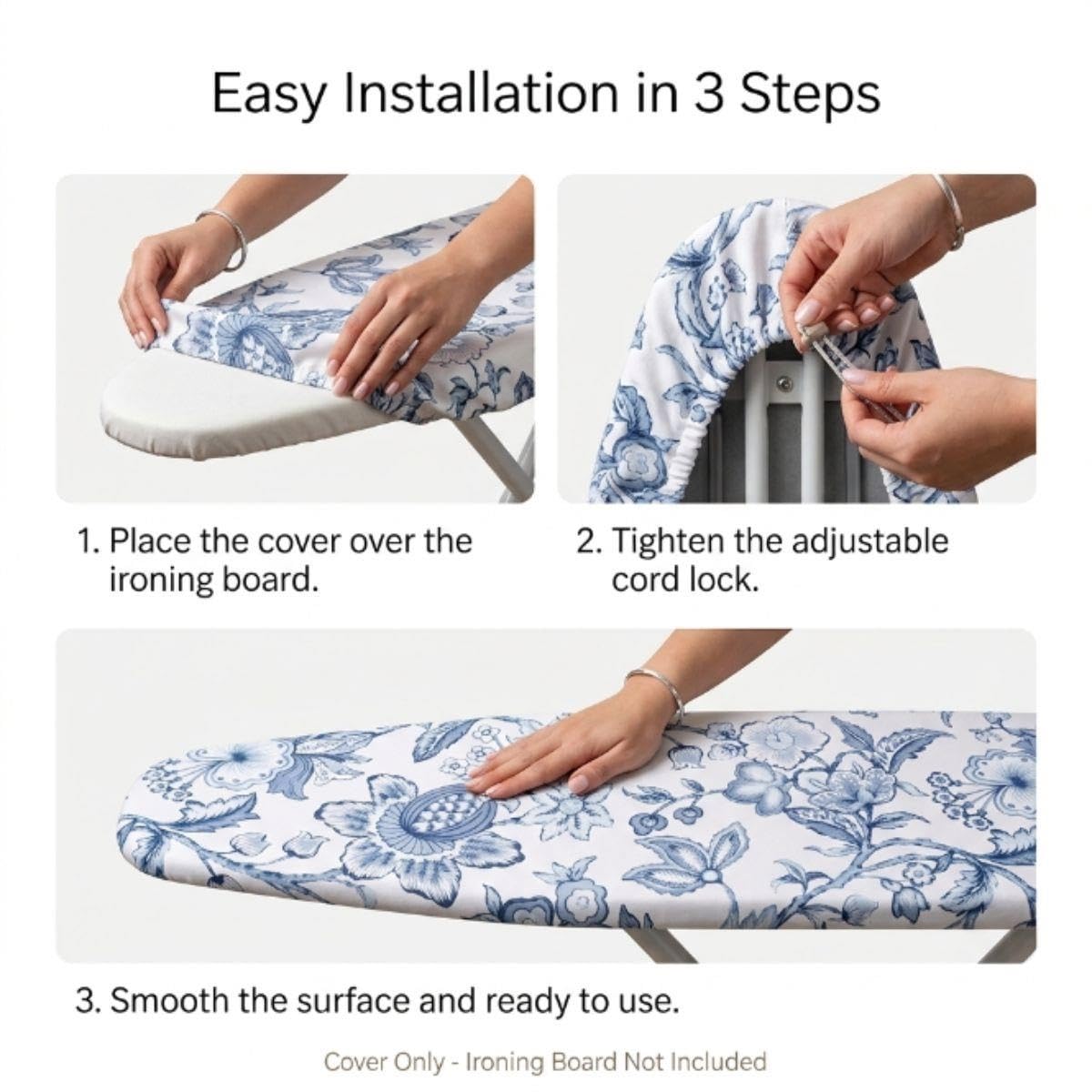 Easy Installation in 3 Steps

1. Place the cover over the ironing board.

2. Tighten the adjustable cord lock.

3. Smooth the surface and ready to use.

Cover Only - Ironing Board Not Included