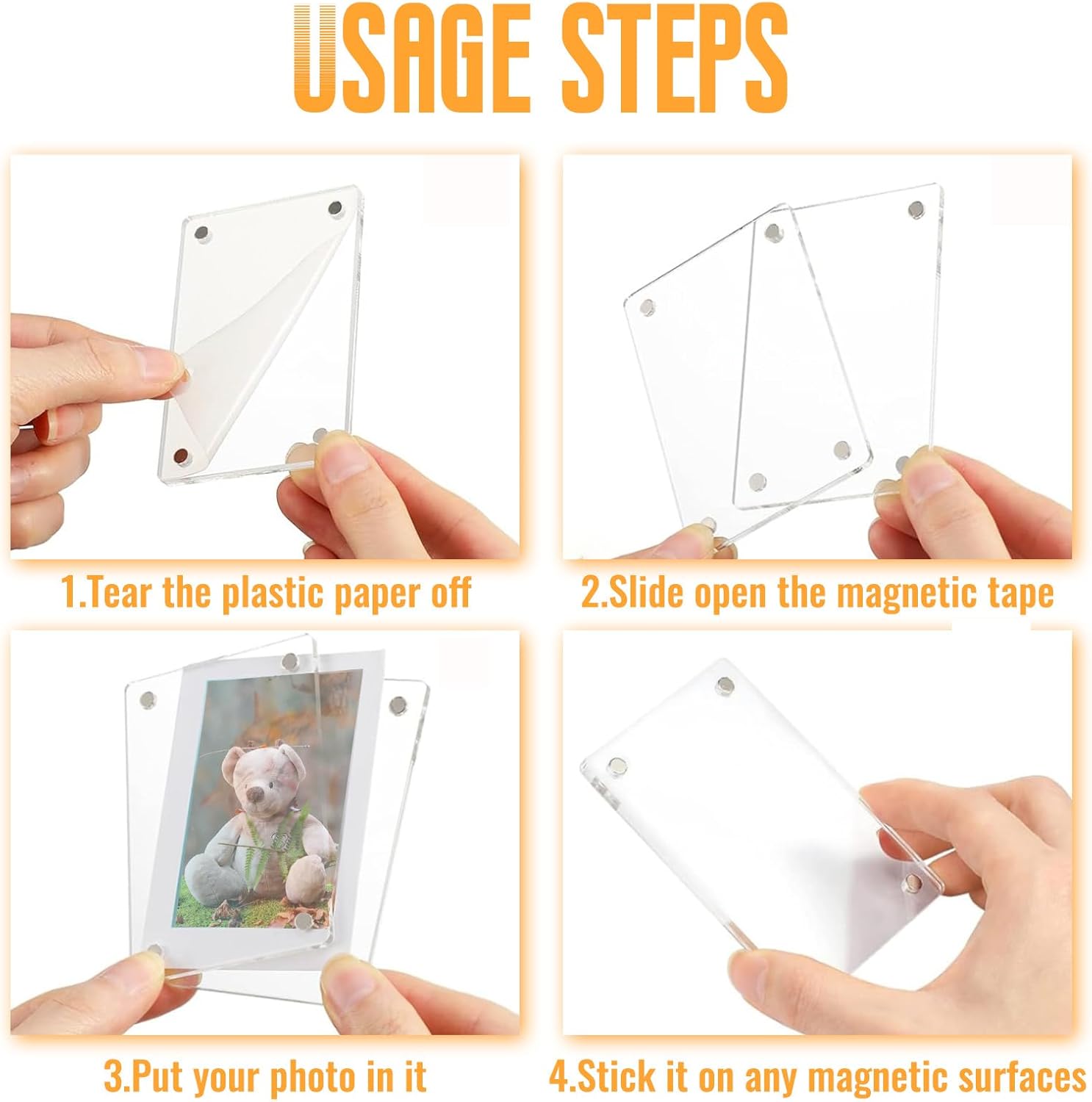 USAGE STEPS

1.Tear the plastic paper off

2.Slide open the magnetic tape

3.Put your photo in it

4.Stick it on any magnetic surfaces