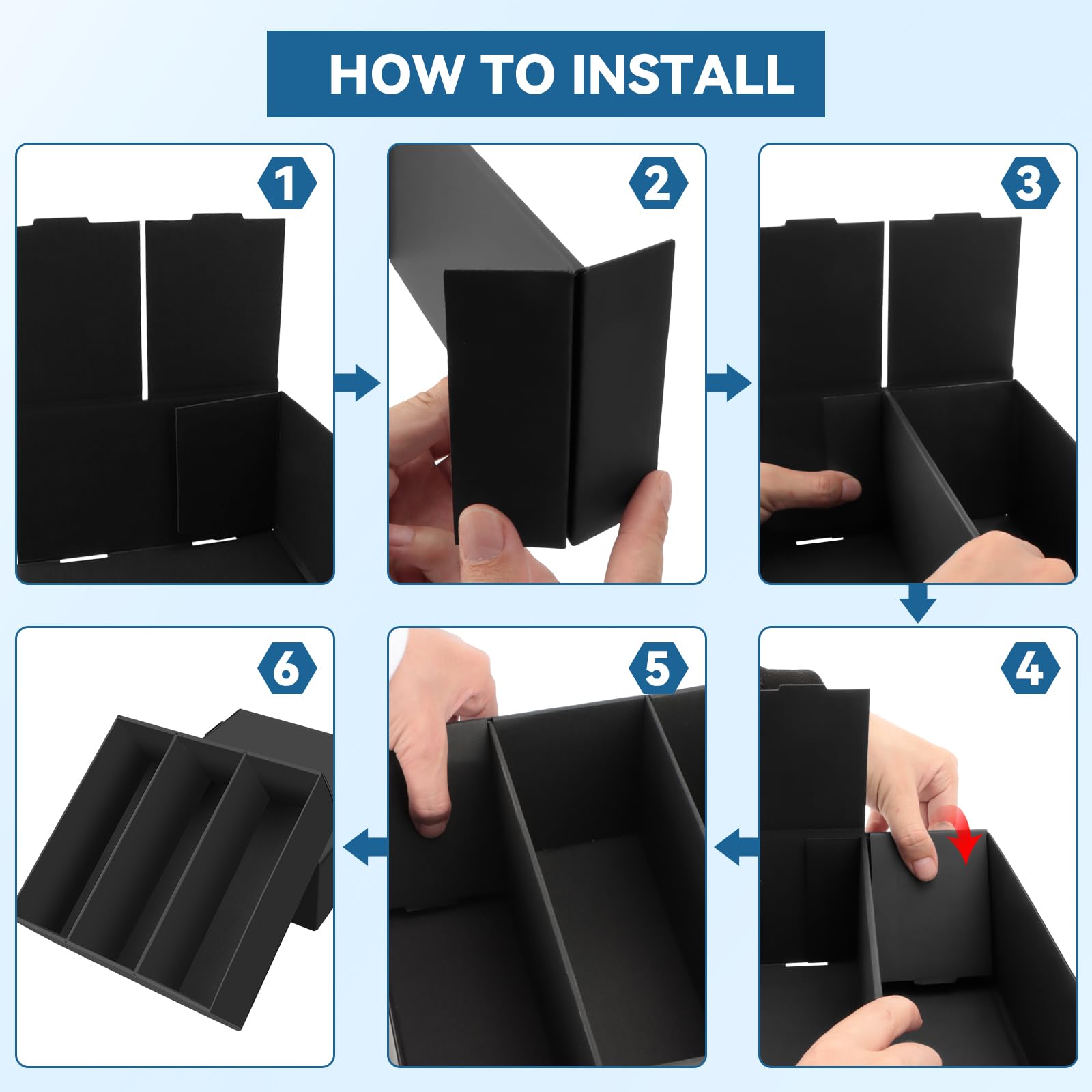 HOW TO INSTALL

1

2

3

4

5

6