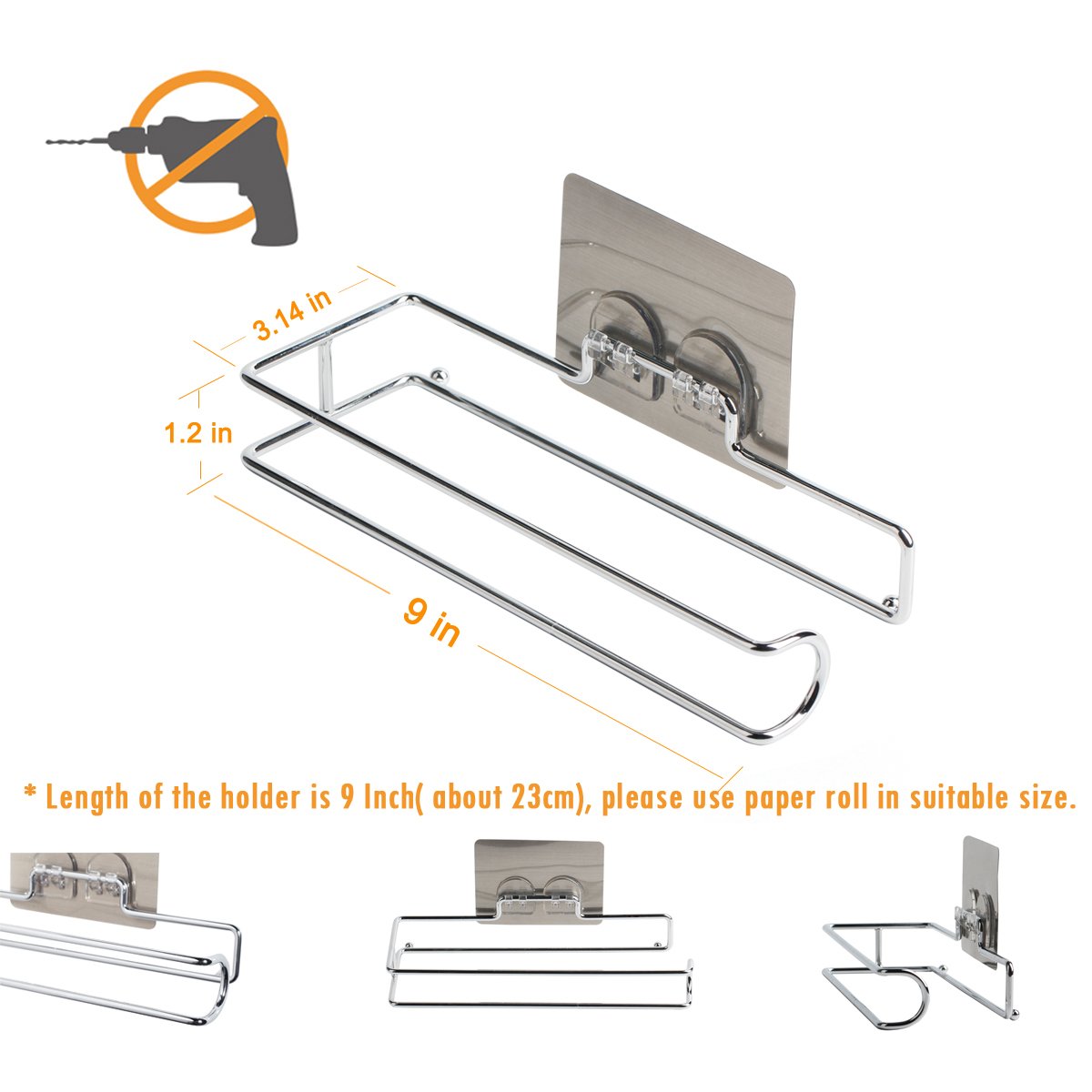 3.14 in

1.2 in

9 in

* Length of the holder is 9 Inch( about 23cm), please use paper roll in suitable size.