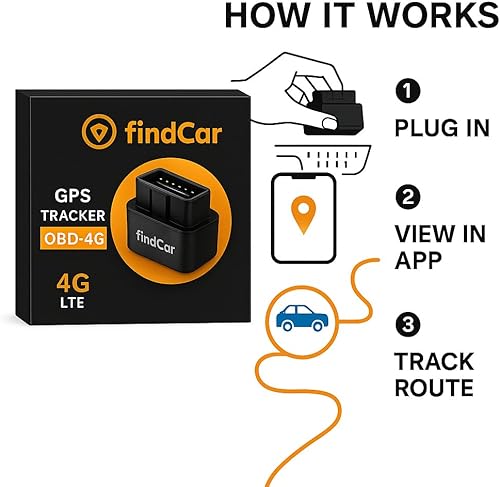 HOW IT WORKS

findCar

GPS TRACKER
OBD-4G

4G LTE

findCar

1 PLUG IN

2 VIEW IN APP

3 TRACK ROUTE