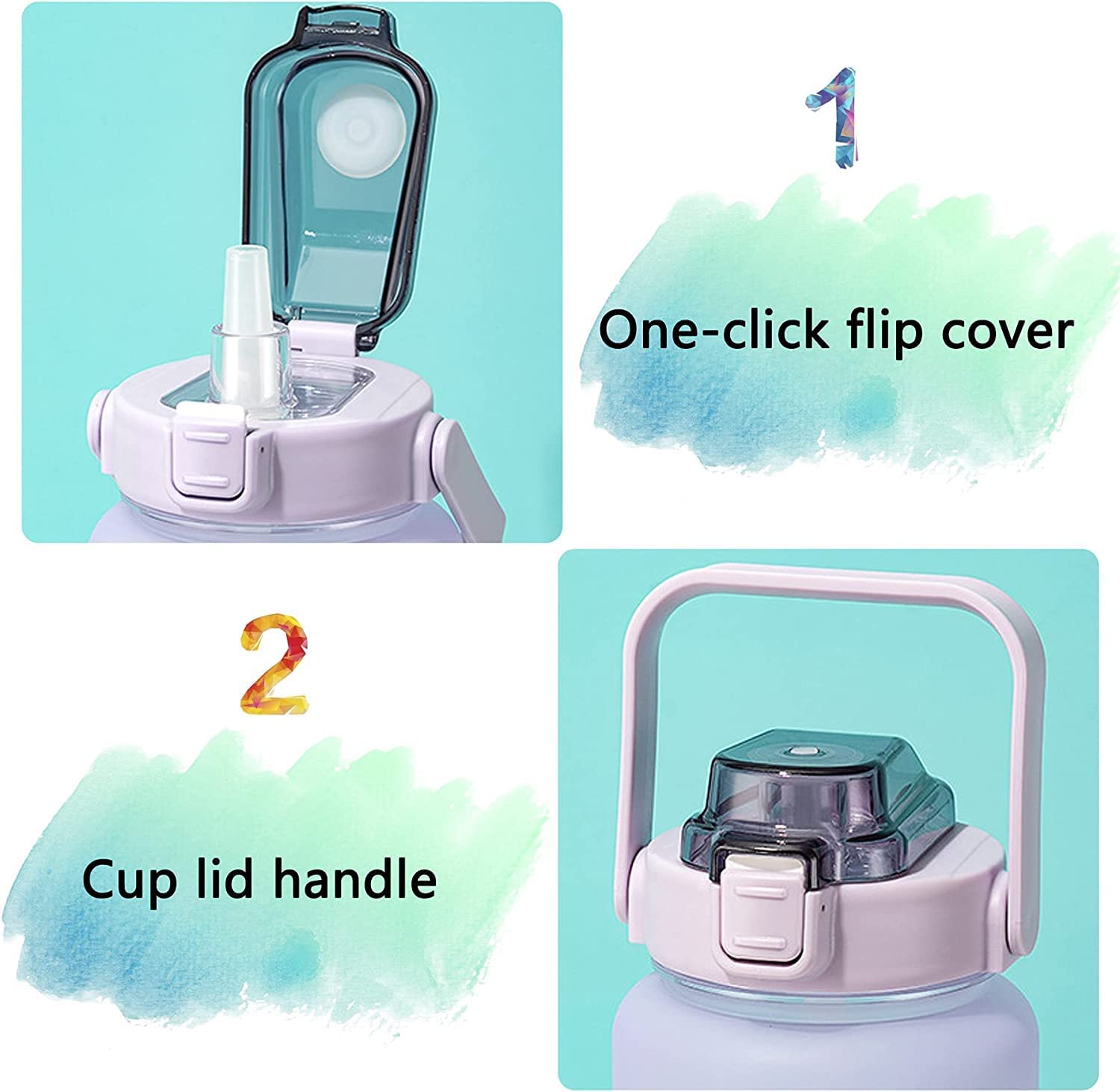 1

One-click flip cover

2

Cup lid handle