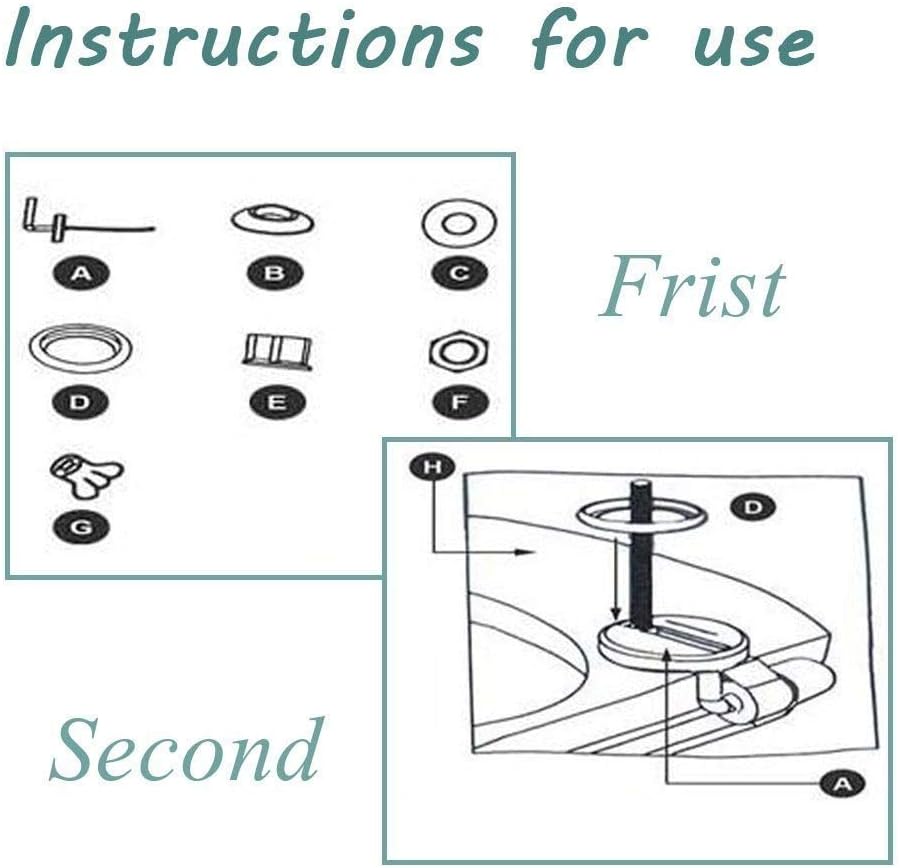 Instructions for use

A
B
C
D
E
F
G

Frist

H
D
A

Second