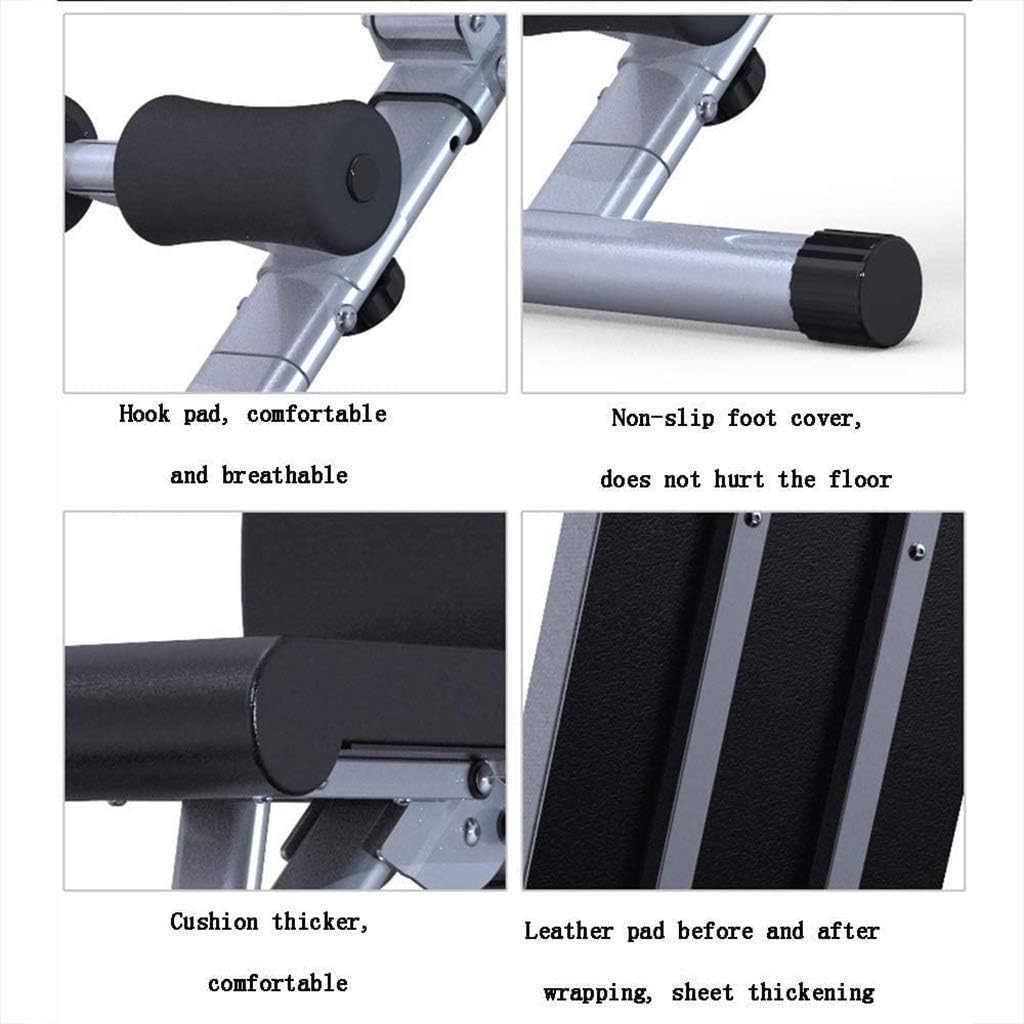 Hook pad, comfortable

and breathable

Non-slip foot cover,

does not hurt the floor

Cushion thicker,

comfortable

Leather pad before and after

wrapping, sheet thickening