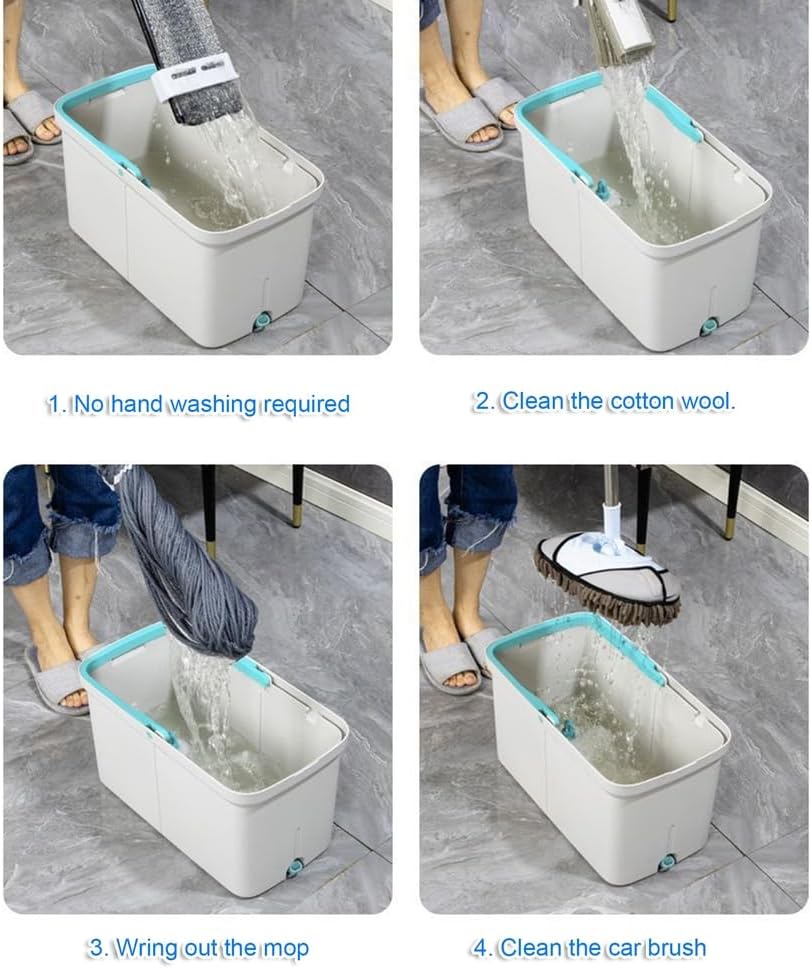 1. No hand washing required

2. Clean the cotton wool.

3. Wring out the mop

4. Clean the car brush