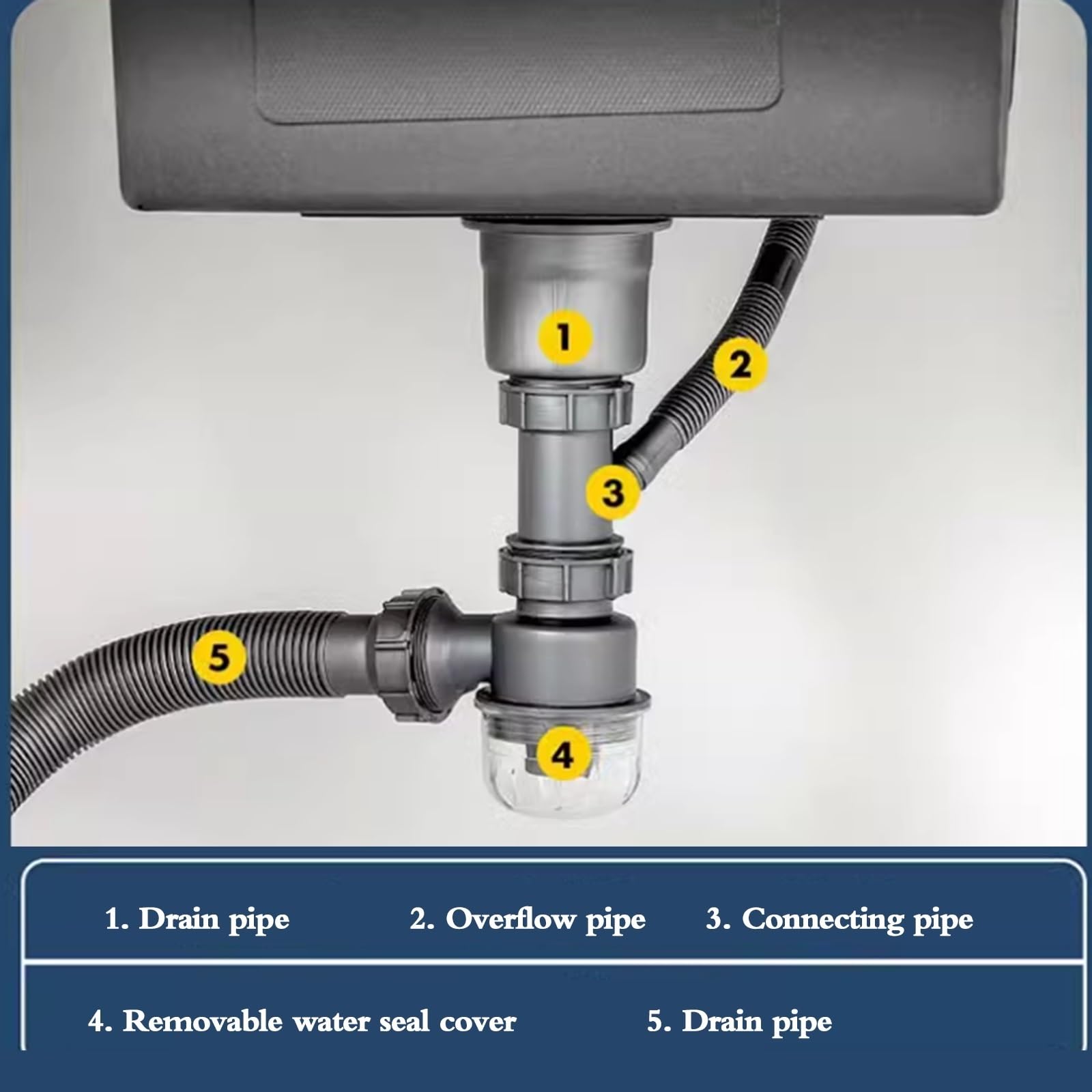 1
2
3
5
4

1. Drain pipe 2. Overflow pipe 3. Connecting pipe

4. Removable water seal cover 5. Drain pipe