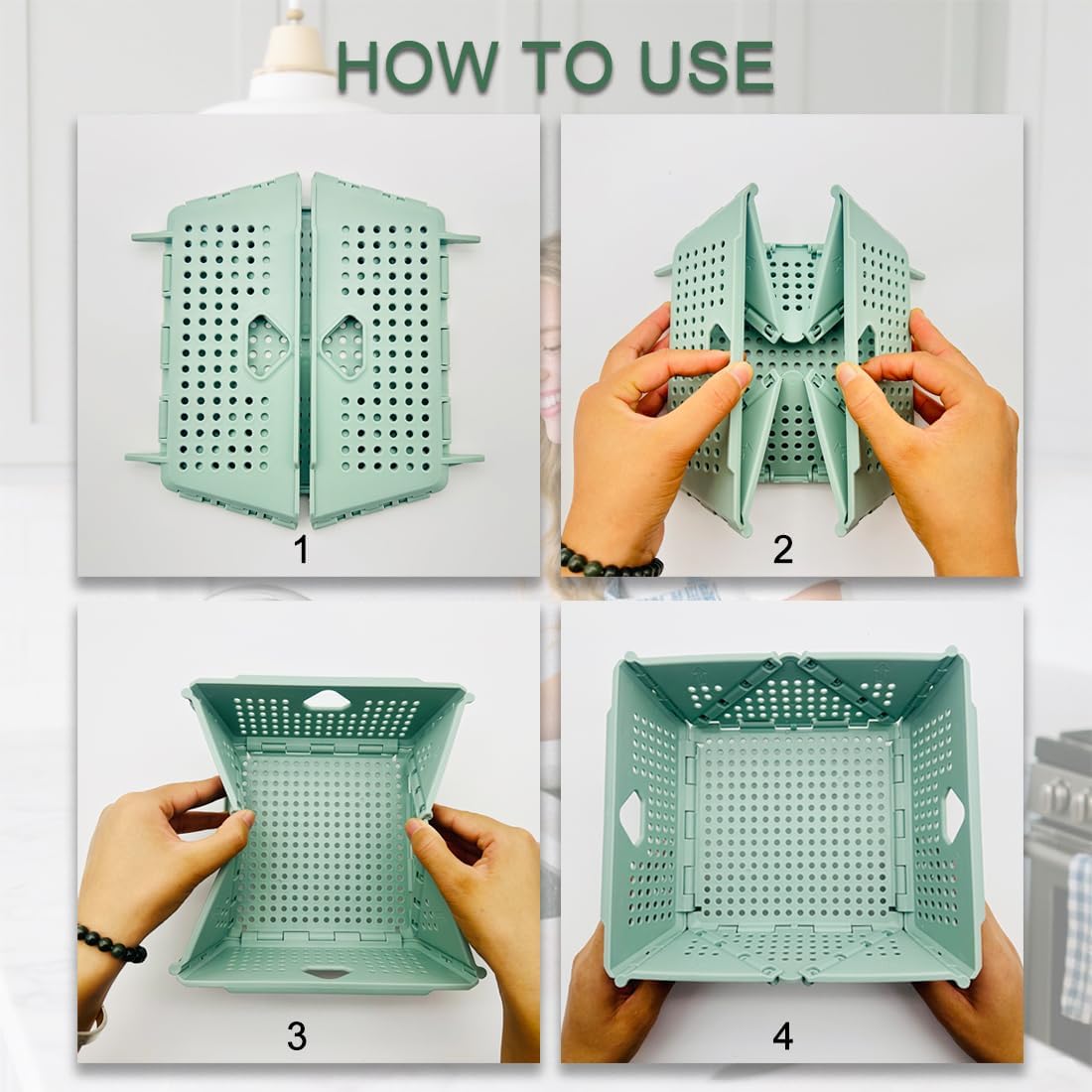 HOW TO USE

1

2

3

4