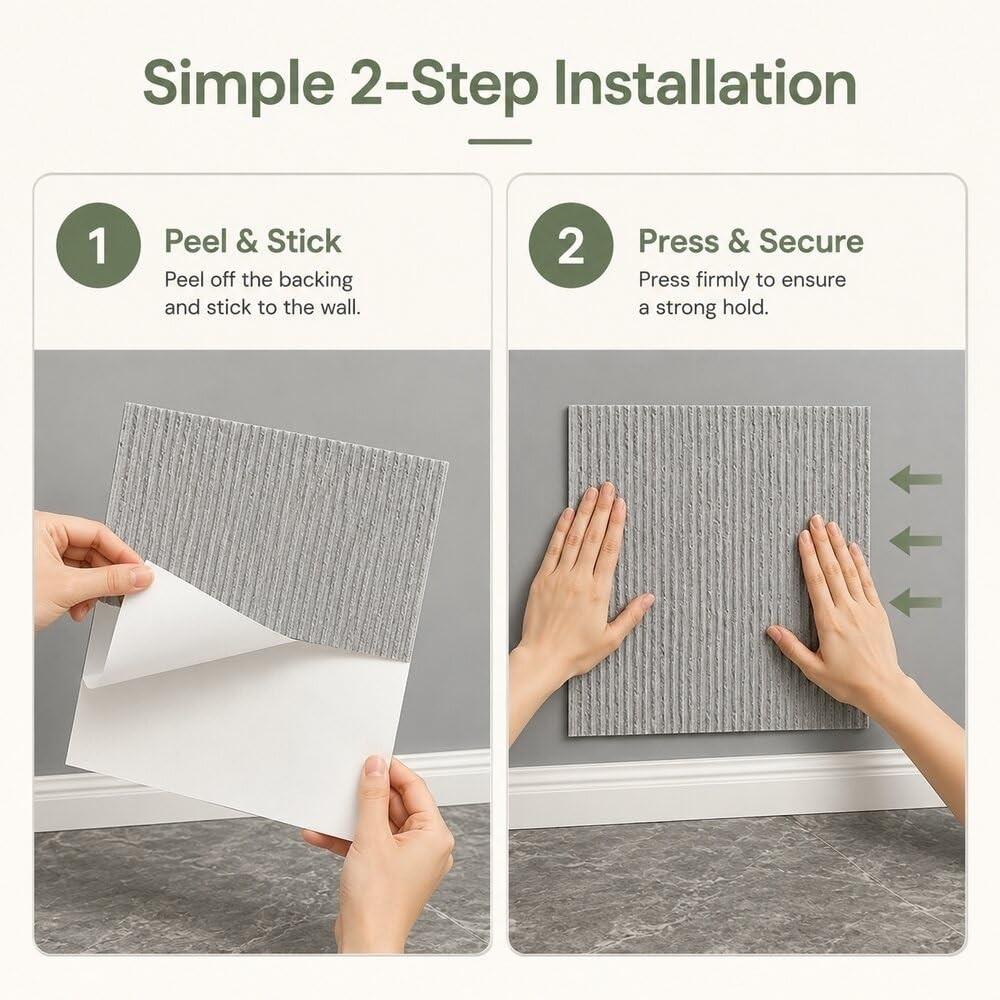 Simple 2-Step Installation

1

Peel & Stick

Peel off the backing and stick to the wall.

2

Press & Secure

Press firmly to ensure a strong hold.