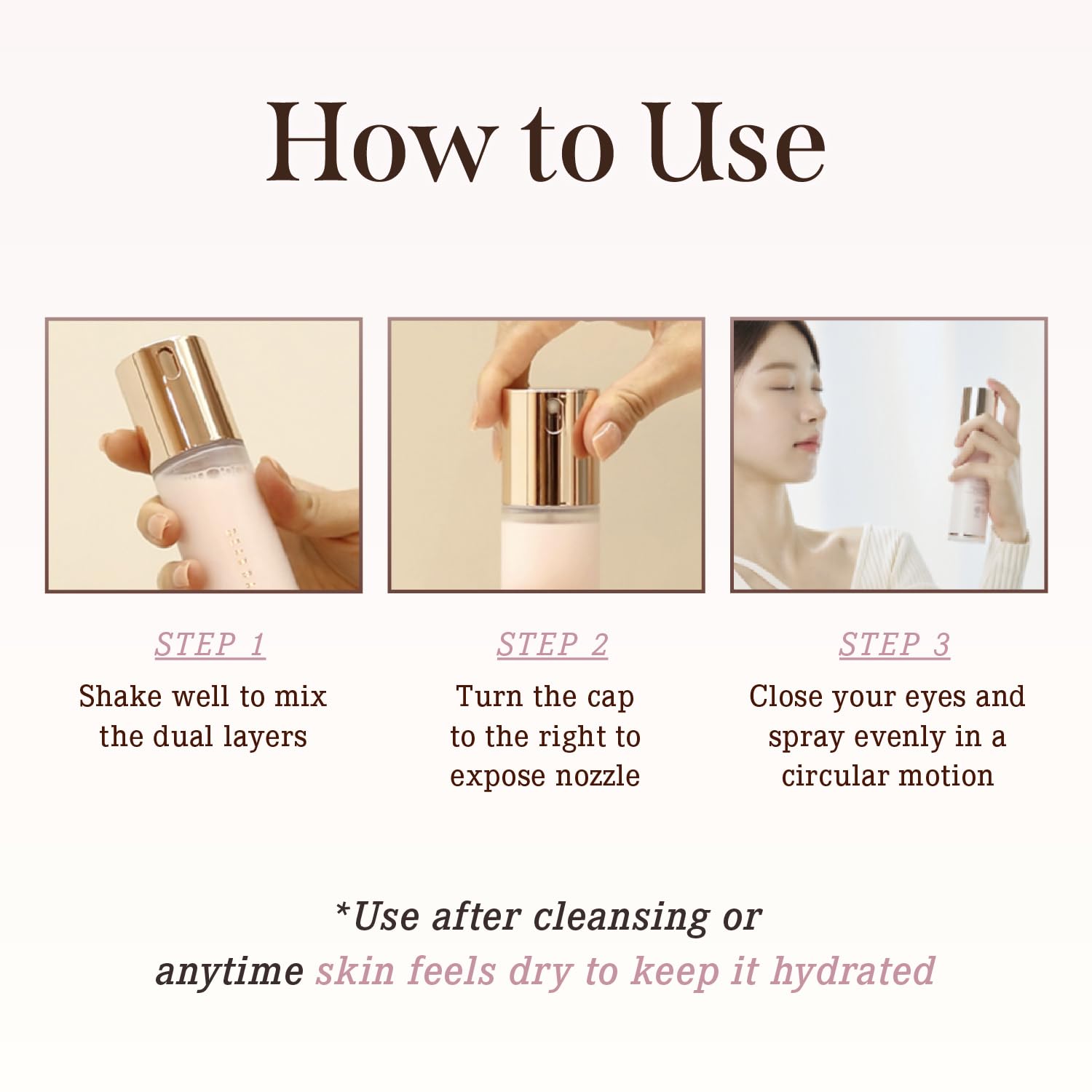 How to Use

STEP 1
Shake well to mix the dual layers

STEP 2
Turn the cap to the right to expose nozzle

STEP 3
Close your eyes and spray evenly in a circular motion

*Use after cleansing or anytime skin feels dry to keep it hydrated