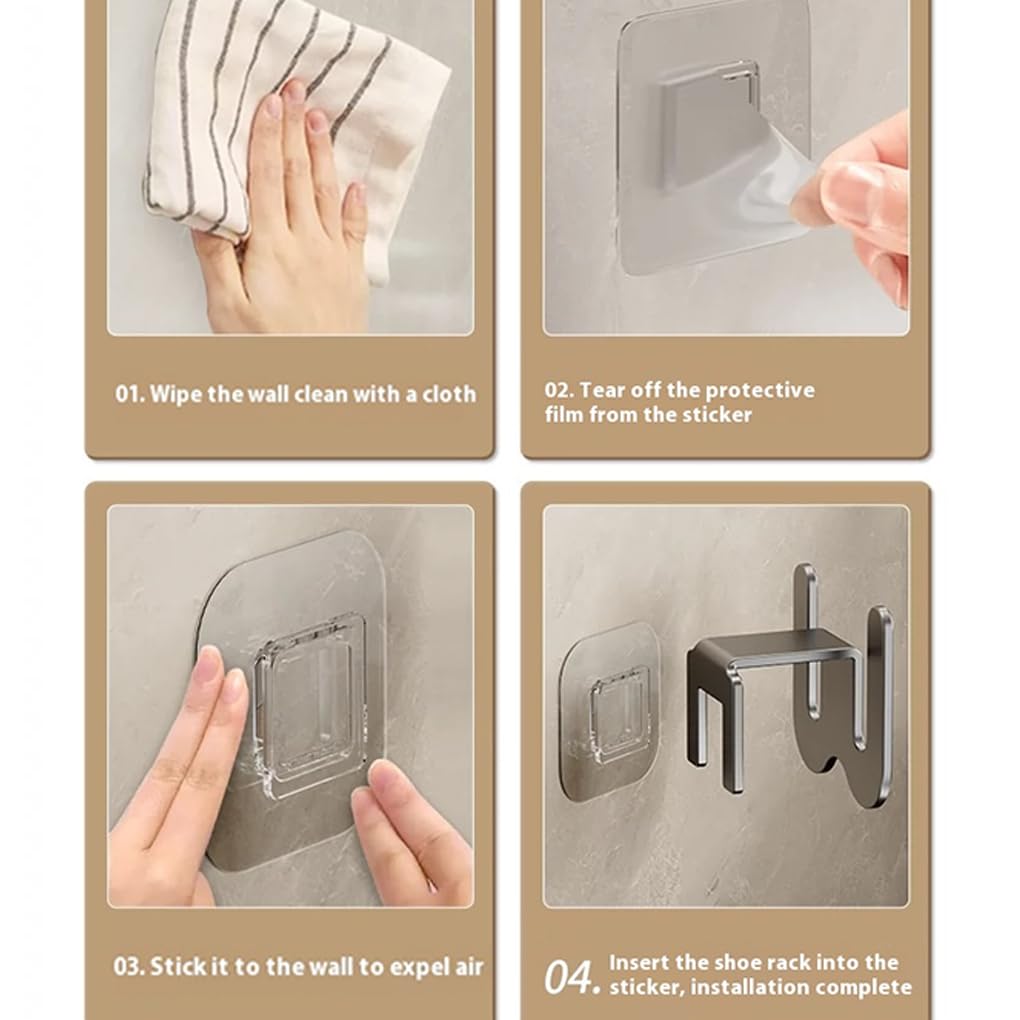 01. Wipe the wall clean with a cloth

02. Tear off the protective film from the sticker

03. Stick it to the wall to expel air

04. Insert the shoe rack into the sticker, installation complete