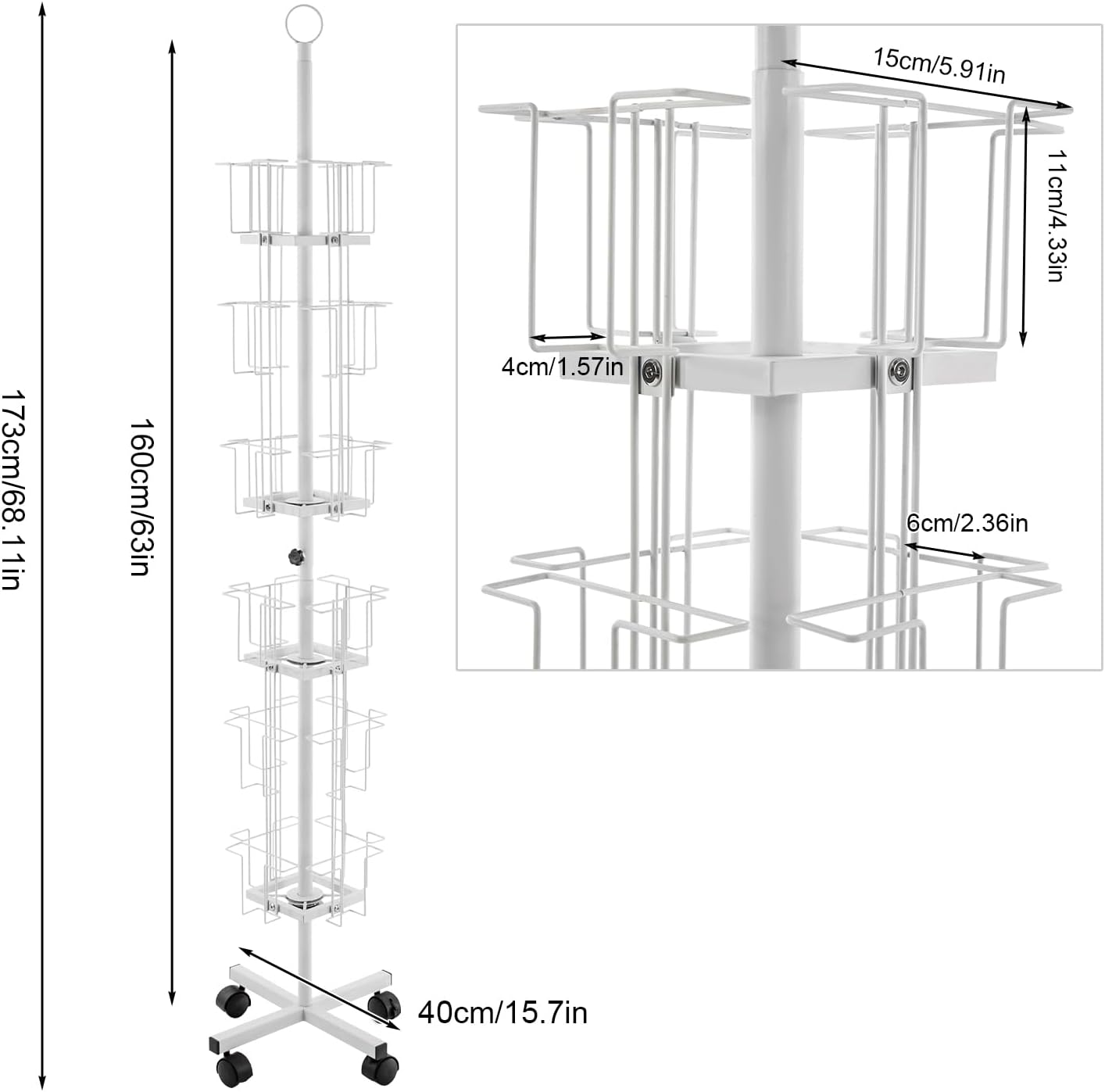 173cm/68.11in

160cm/63in

40cm/15.7in

15cm/5.91in

11cm/4.33in

4cm/1.57in

6cm/2.36in