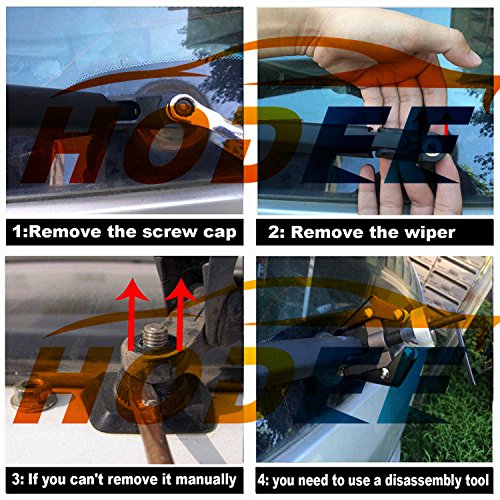 HODEE

1:Remove the screw cap

2: Remove the wiper

HODEE

3: If you can't remove it manually

4: you need to use a disassembly tool