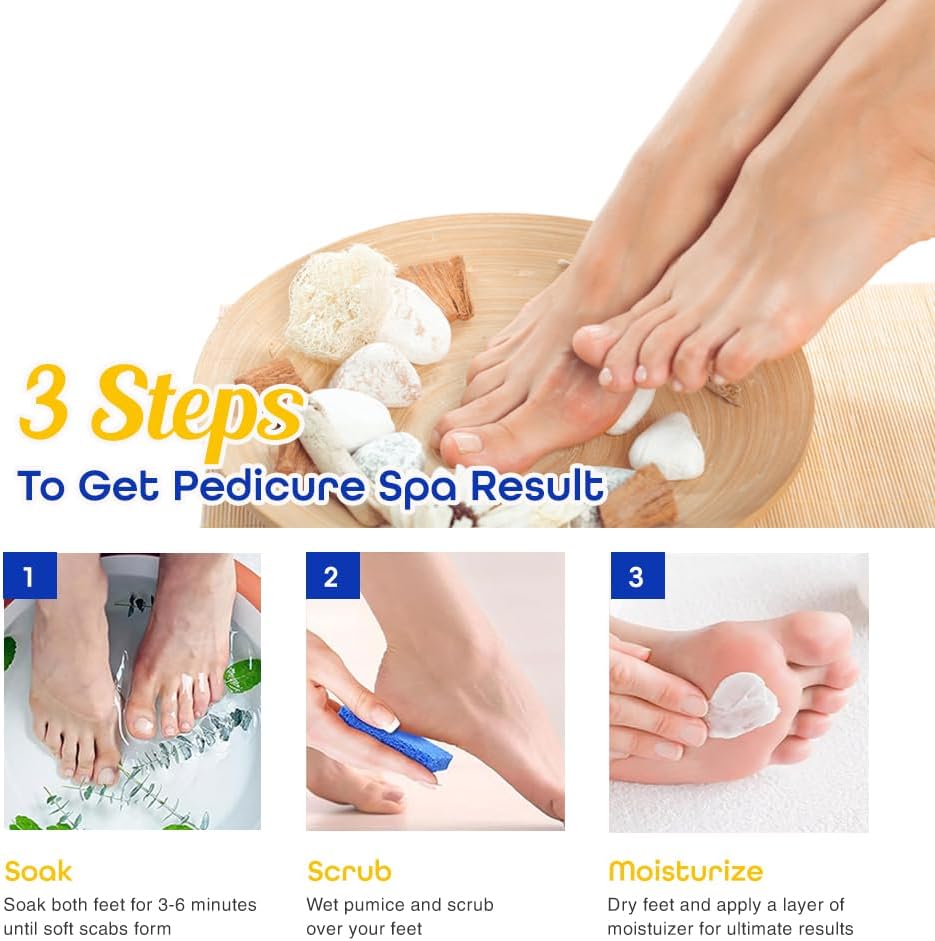 3 Steps
To Get Pedicure Spa Result

1

Soak
Soak both feet for 3-6 minutes until soft scabs form

2

Scrub
Wet pumice and scrub over your feet

3

Moisturize
Dry feet and apply a layer of moistuizer for ultimate results