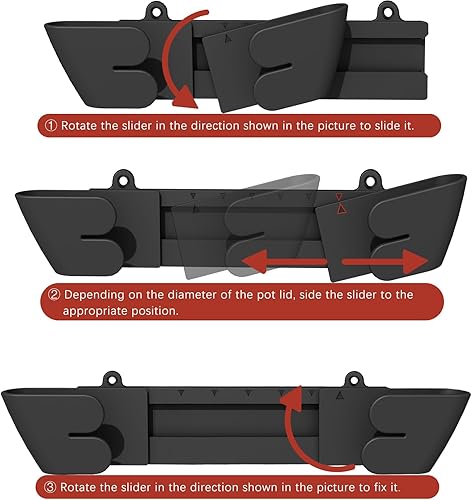 ① Rotate the slider in the direction shown in the picture to slide it.

② Depending on the diameter of the pot lid, side the slider to the appropriate position.

③ Rotate the slider in the direction shown in the picture to fix it.