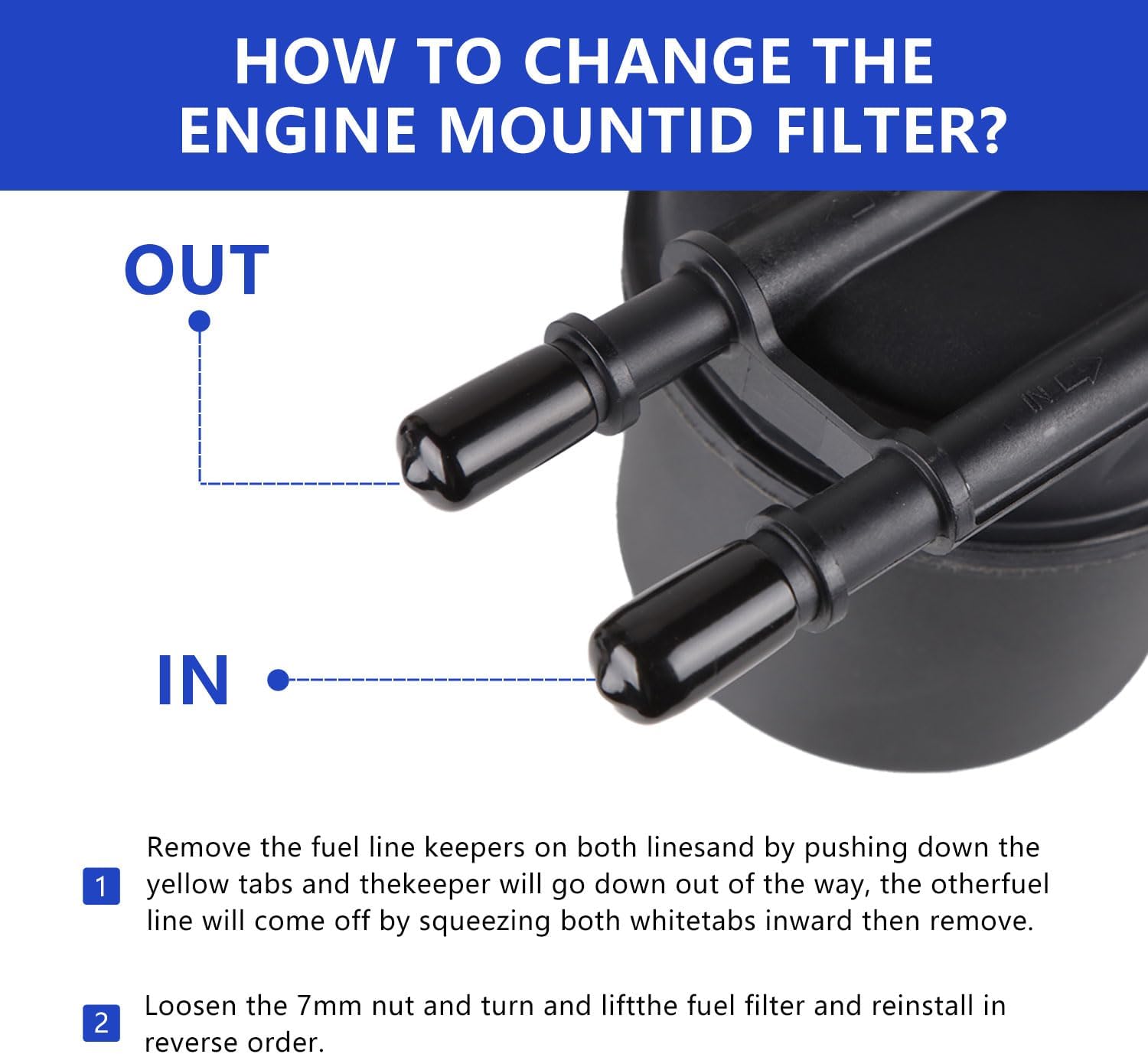 HOW TO CHANGE THE ENGINE MOUNTID FILTER?

OUT

IN

1 Remove the fuel line keepers on both linesand by pushing down the yellow tabs and thekeeper will go down out of the way, the otherfuel line will come off by squeezing both whitetabs inward then remove.

2 Loosen the 7mm nut and turn and liftthe fuel filter and reinstall in reverse order.