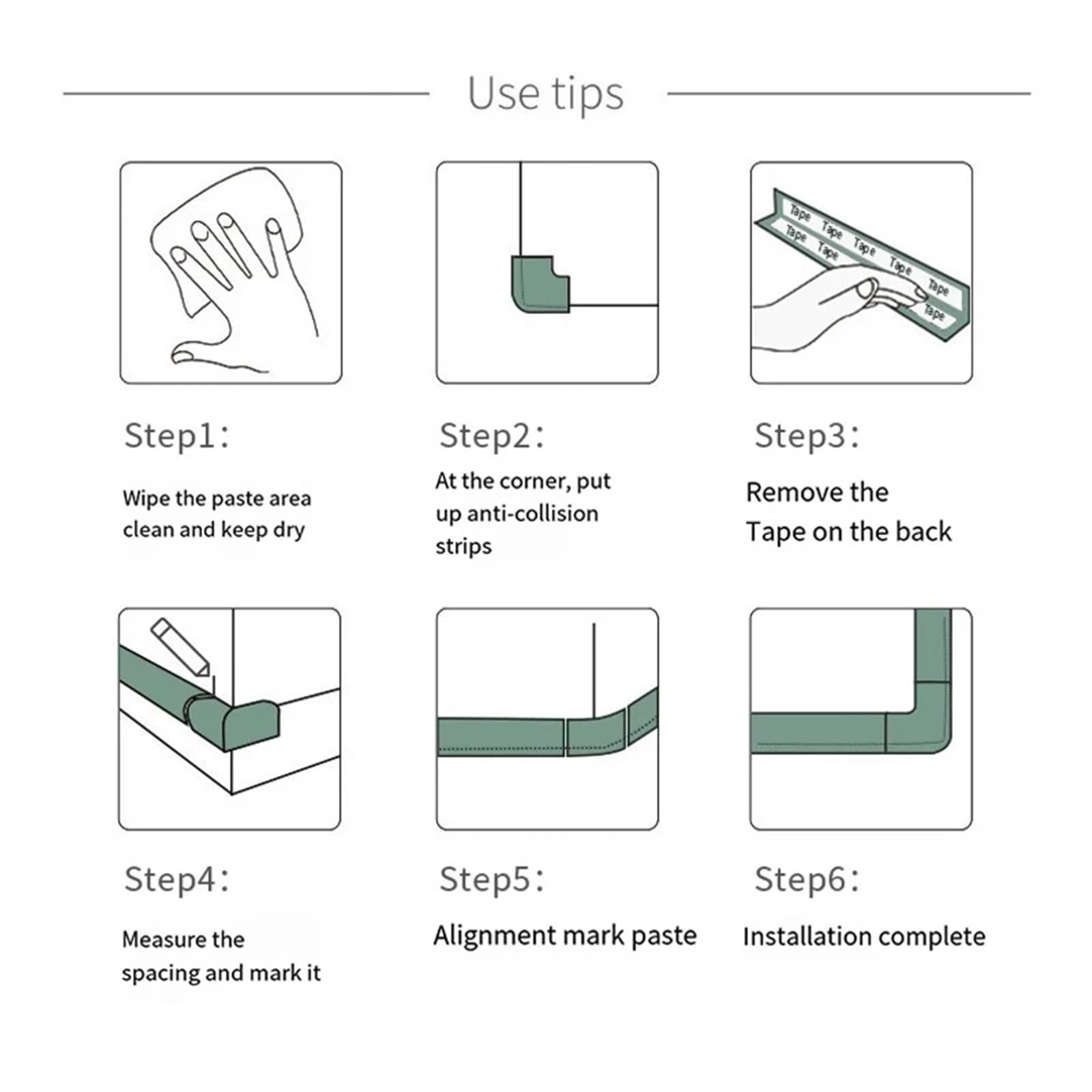 Use tips

Tape Tape Tape Tape Tape Tape Tape Tape

Step1:

Wipe the paste area clean and keep dry

Step2:

At the corner, put up anti-collision strips

Step3:

Remove the Tape on the back

Step4:

Measure the spacing and mark it

Step5:

Alignment mark paste

Step6:

Installation complete