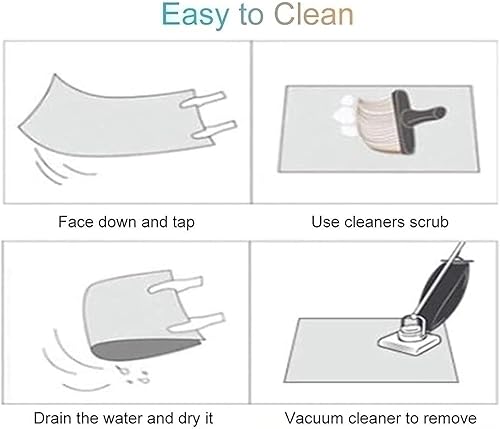 Easy to Clean

Face down and tap

Use cleaners scrub

Drain the water and dry it

Vacuum cleaner to remove