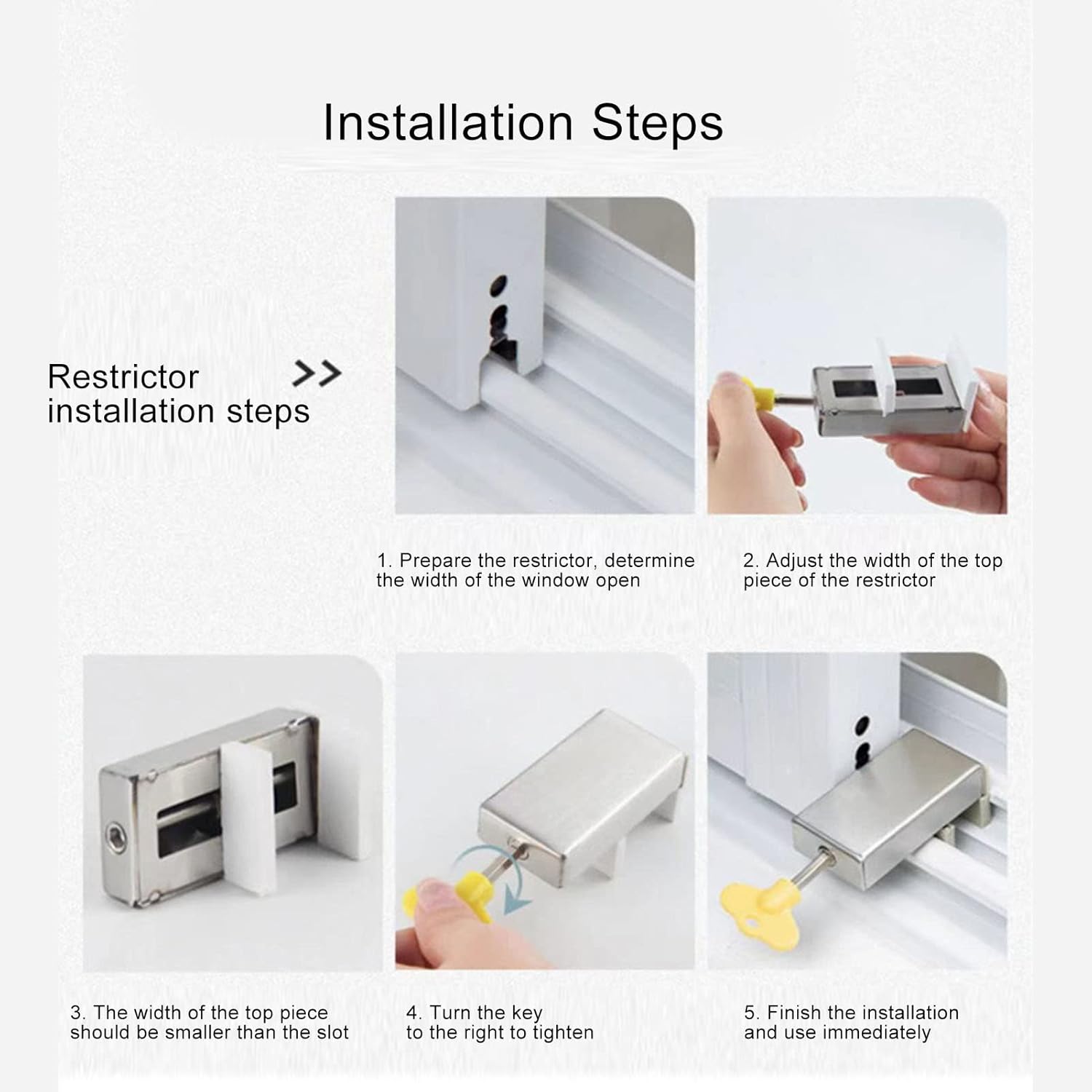 Installation Steps

Restrictor installation steps >>

1. Prepare the restrictor, determine the width of the window open

2. Adjust the width of the top piece of the restrictor

3. The width of the top piece should be smaller than the slot

4. Turn the key to the right to tighten

5. Finish the installation and use immediately