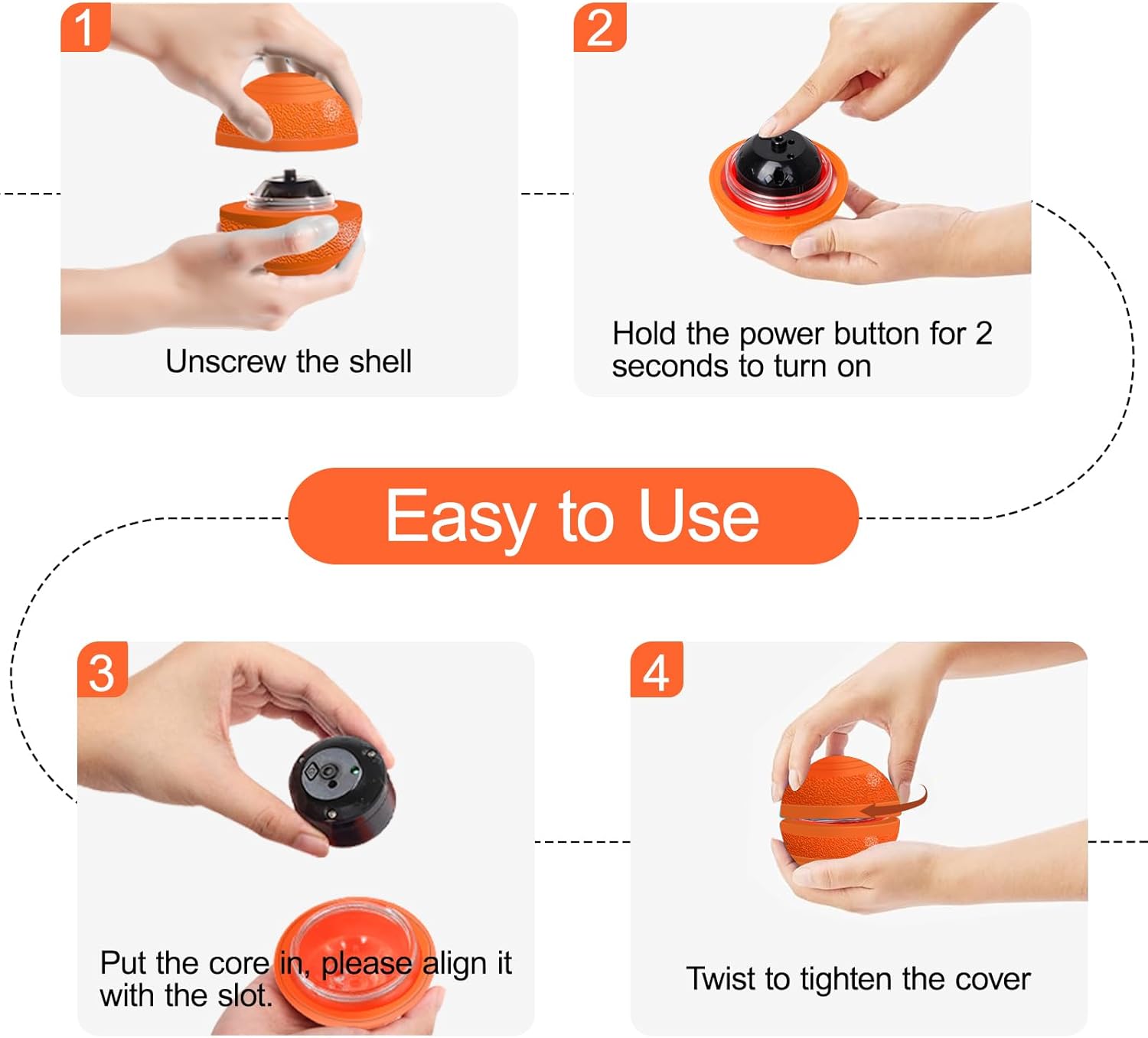 1

Unscrew the shell

2

Hold the power button for 2 seconds to turn on

Easy to Use

3

Put the core in, please align it with the slot.

4

Twist to tighten the cover