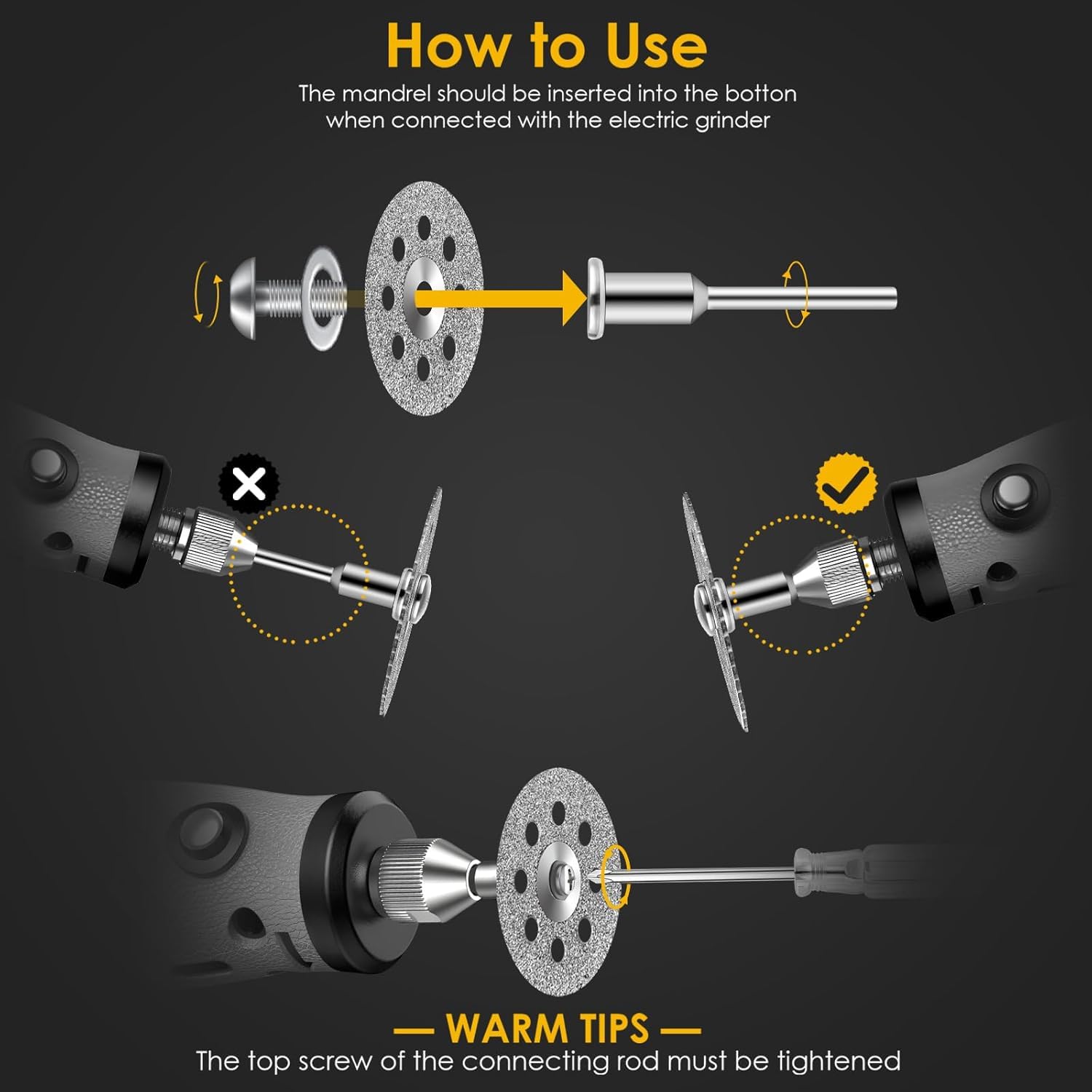 How to Use

The mandrel should be inserted into the botton when connected with the electric grinder

— WARM TIPS —

The top screw of the connecting rod must be tightened