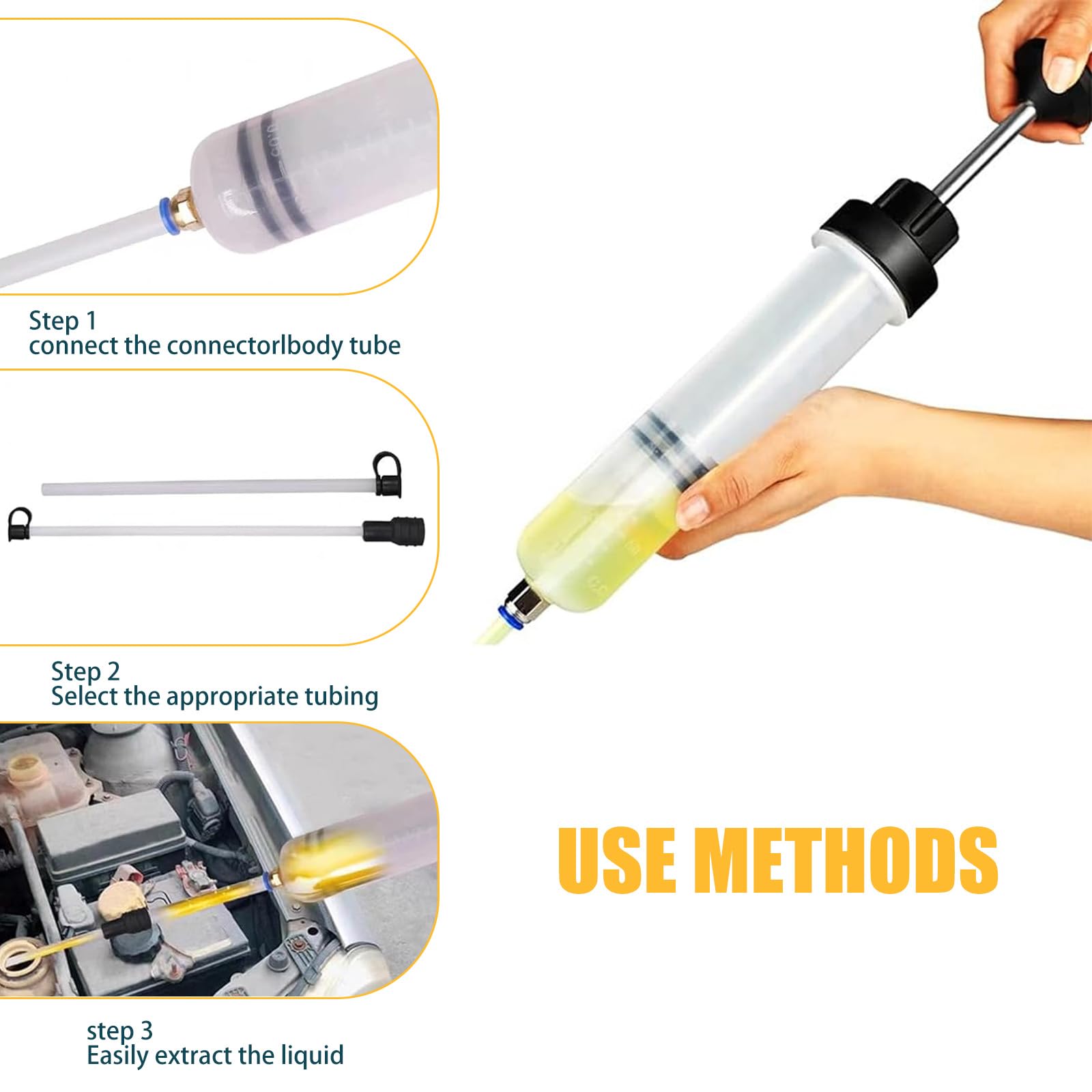 Step 1
connect the connectorlbody tube

Step 2
Select the appropriate tubing

step 3
Easily extract the liquid

USE METHODS