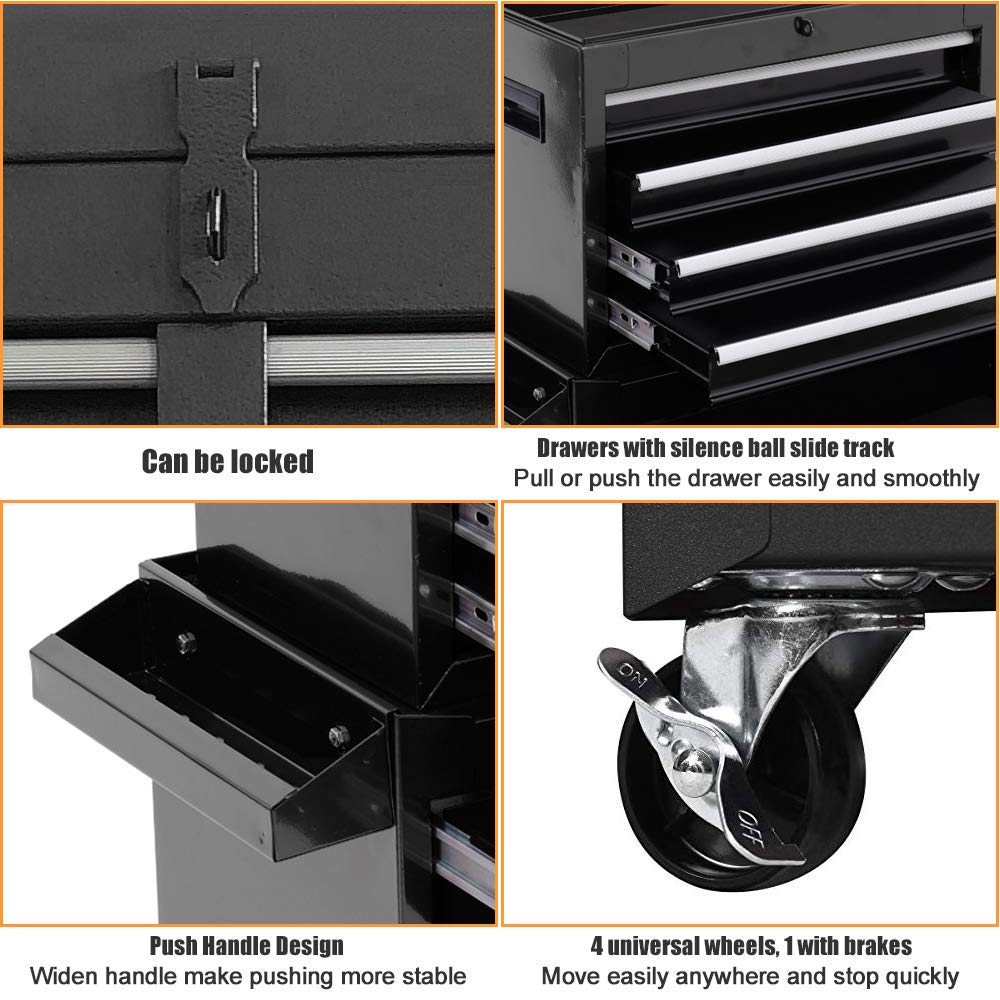 Can be locked

Drawers with silence ball slide track
Pull or push the drawer easily and smoothly

ON

OFF

Push Handle Design
Widen handle make pushing more stable

4 universal wheels, 1 with brakes
Move easily anywhere and stop quickly