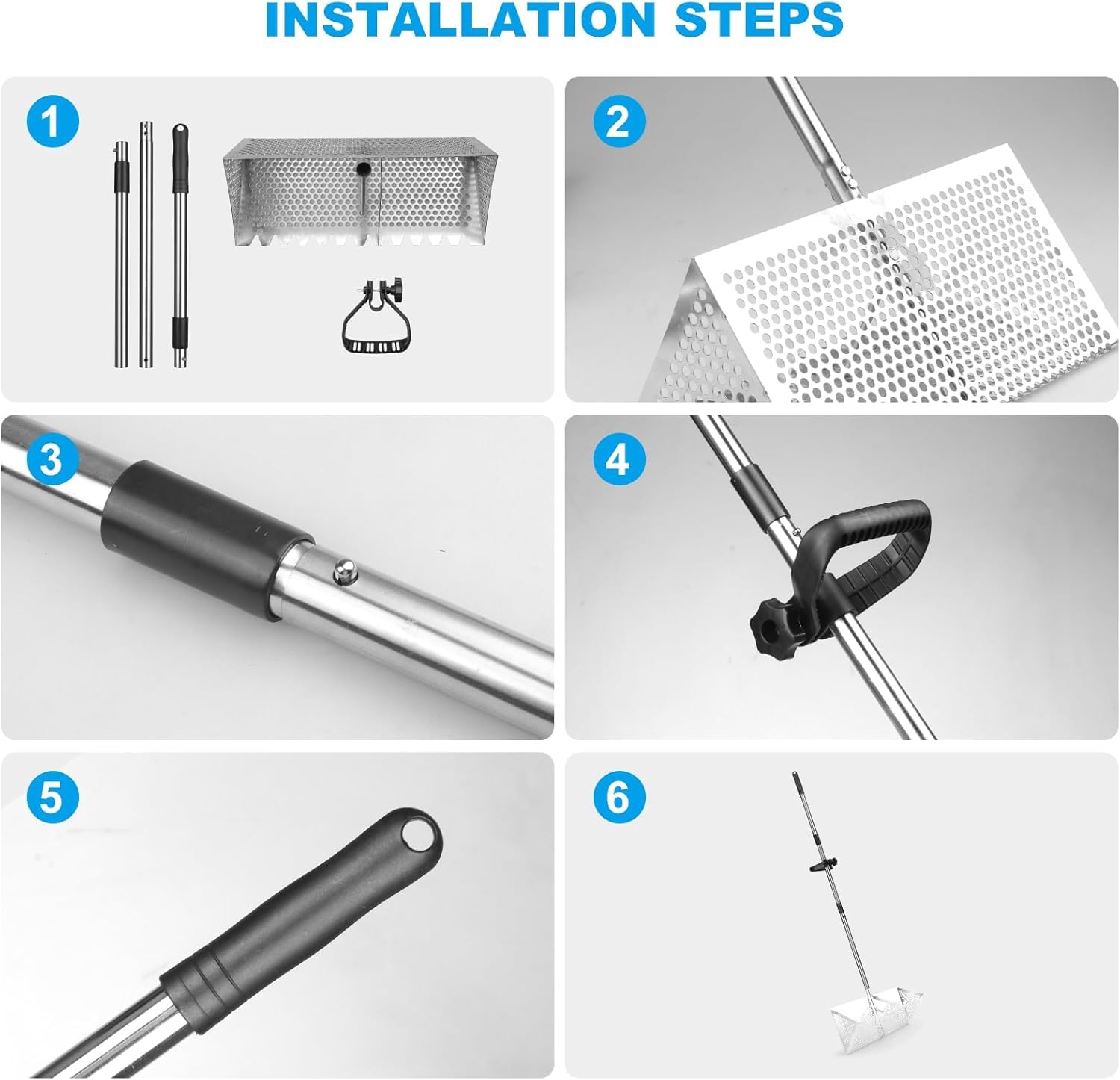 INSTALLATION STEPS

1

2

3

4

5

6