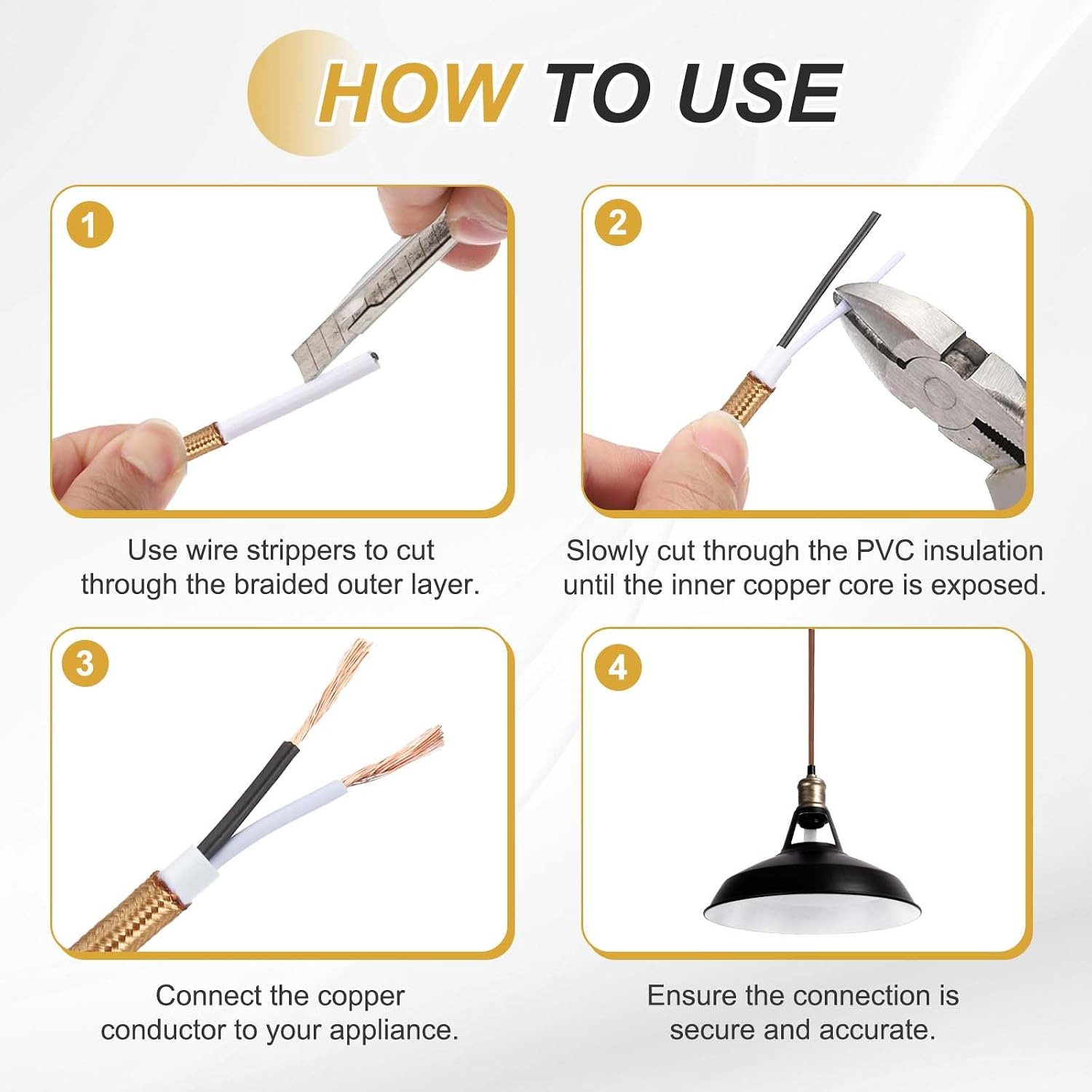 HOW TO USE

1

Use wire strippers to cut through the braided outer layer.

2

Slowly cut through the PVC insulation until the inner copper core is exposed.

3

Connect the copper conductor to your appliance.

4

Ensure the connection is secure and accurate.