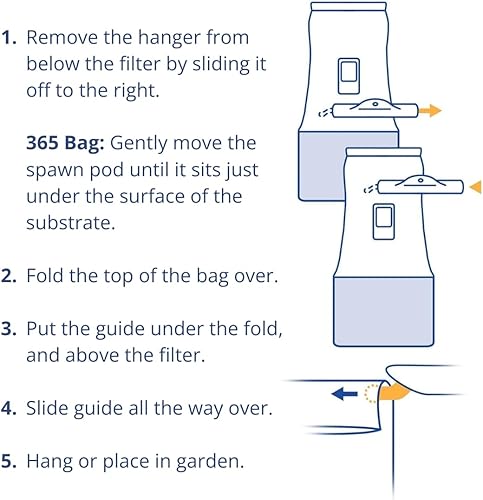 1. Remove the hanger from below the filter by sliding it off to the right.

365 Bag: Gently move the spawn pod until it sits just under the surface of the substrate.

2. Fold the top of the bag over.

3. Put the guide under the fold, and above the filter.

4. Slide guide all the way over.

5. Hang or place in garden.