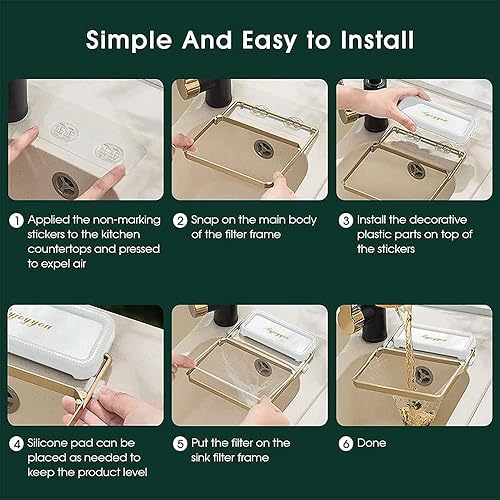 Simple And Easy to Install

1 Applied the non-marking stickers to the kitchen countertops and pressed to expel air

2 Snap on the main body of the filter frame

3 Install the decorative plastic parts on top of the stickers

4 Silicone pad can be placed as needed to keep the product level

5 Put the filter on the sink filter frame

6 Done