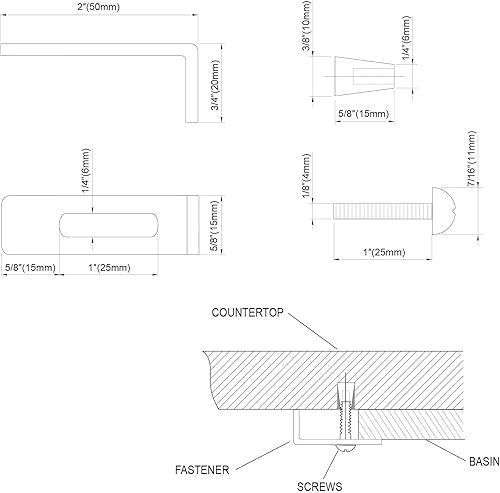 2"(50mm)

3/4"(20mm)

3/8"(10mm)

1/4"(6mm)

5/8"(15mm)

1/4"(6mm)

5/8"(15mm)

5/8"(15mm)

1"(25mm)

1/8"(4mm)

7/16"(11mm)

1"(25mm)

COUNTERTOP

FASTENER

SCREWS

BASIN