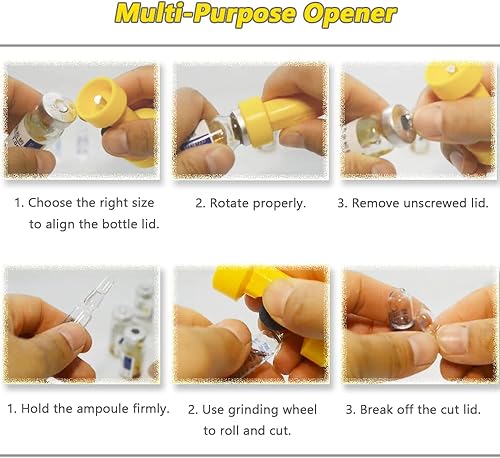 Multi-Purpose Opener

1. Choose the right size to align the bottle lid.

2. Rotate properly.

3. Remove unscrewed lid.

1. Hold the ampoule firmly.

2. Use grinding wheel to roll and cut.

3. Break off the cut lid.