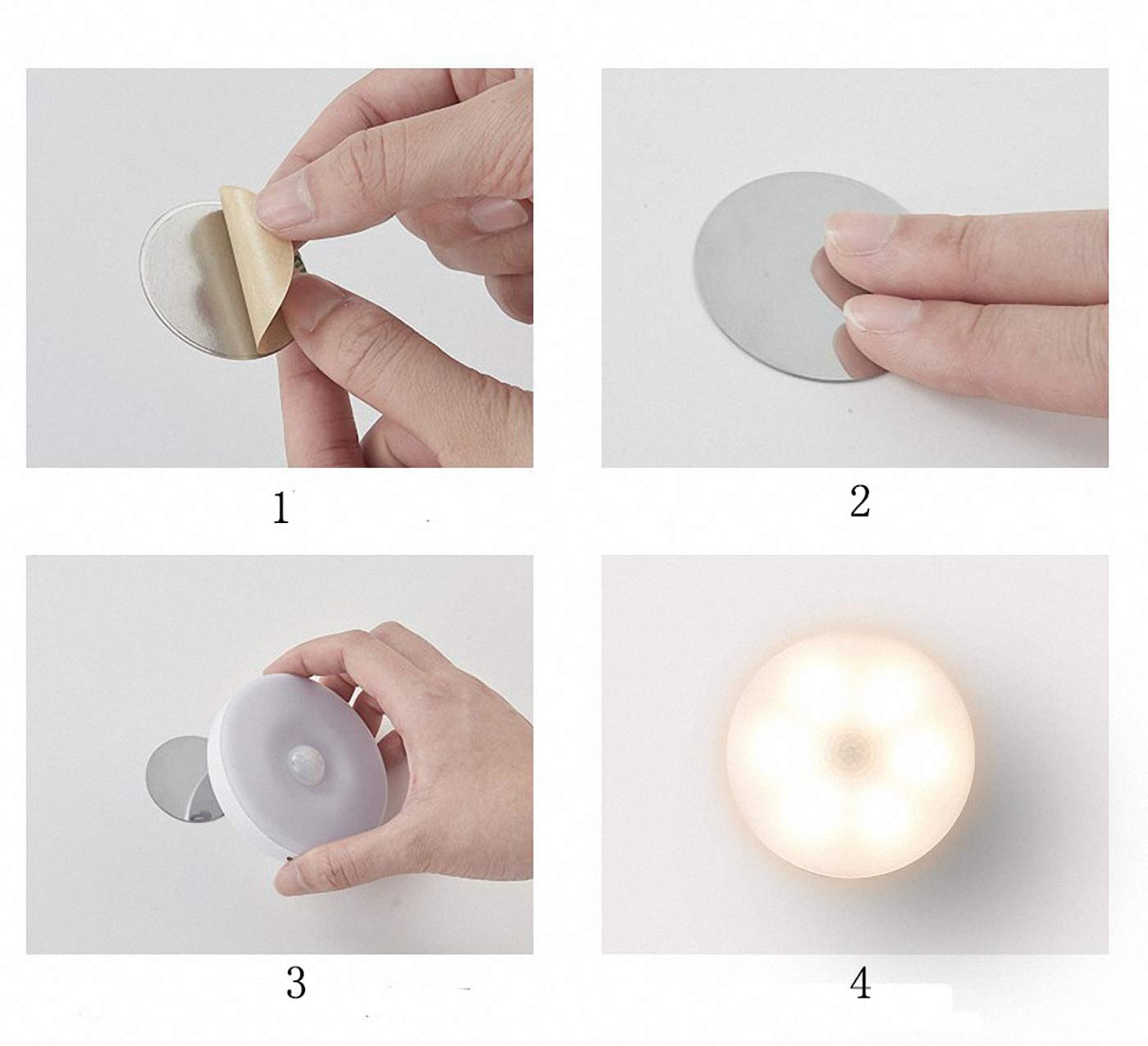 1

2

3

4