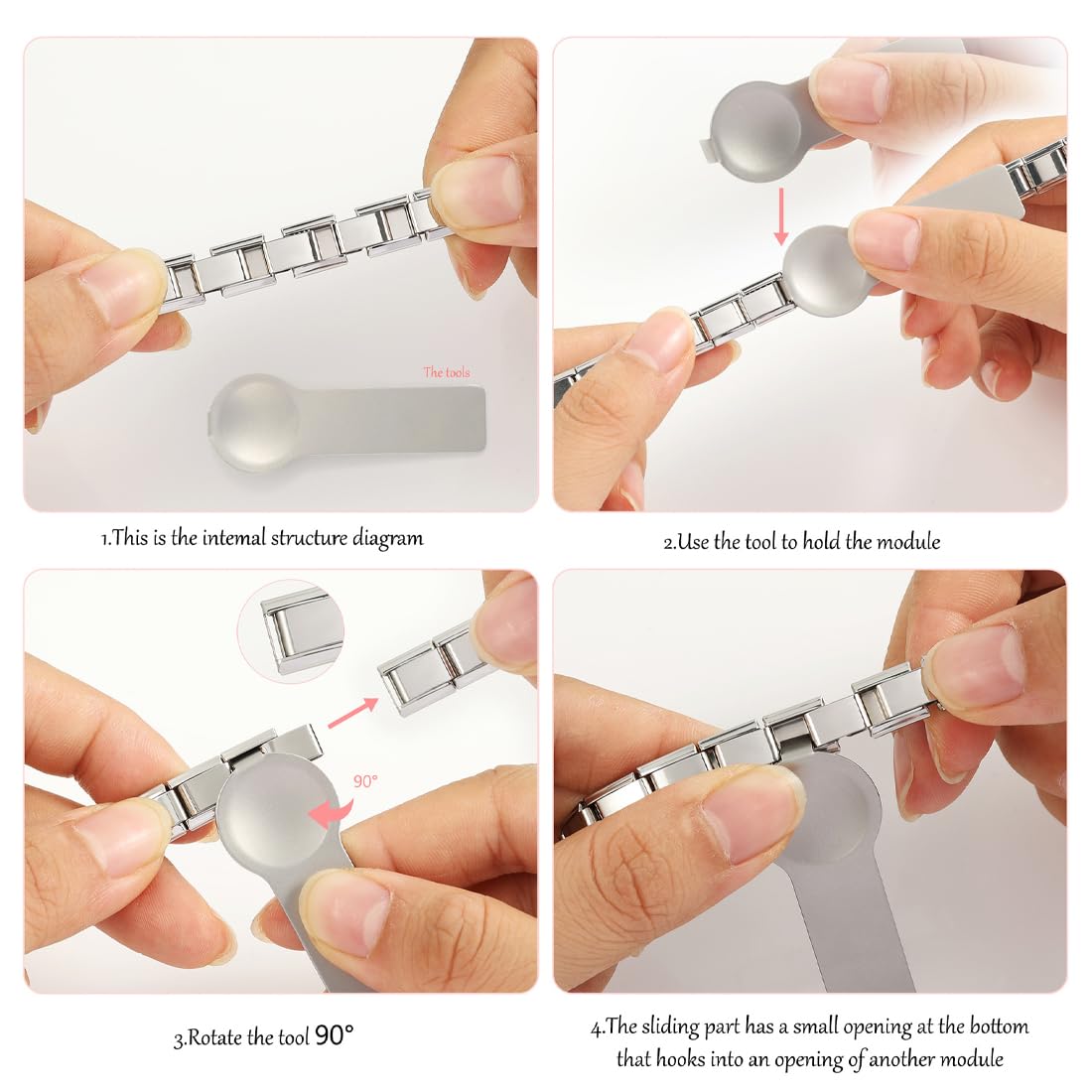 The tools

1.This is the intemal structure diagram

2.Use the tool to hold the module

90°

3.Rotate the tool 90°

4.The sliding part has a small opening at the bottom that hooks into an opening of another module