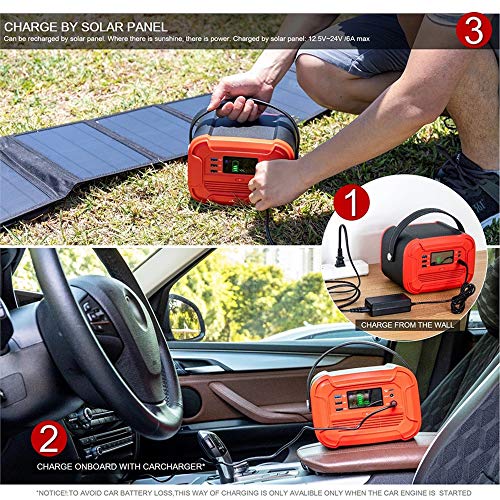 CHARGE BY SOLAR PANEL
Can be recharged by solar panel. Where there is sunshine, there is power. Charged by solar panel: 12.5V~24V /6A max

3

1

CHARGE FROM THE WALL

2

CHARGE ONBOARD WITH CARCHARGER*

*NOTICE!:TO AVOID CAR BATTERY LOSS,THIS WAY OF CHARGING IS ONLY AVALIBLE ONLY WHEN THE CAR ENGINE IS STARTED