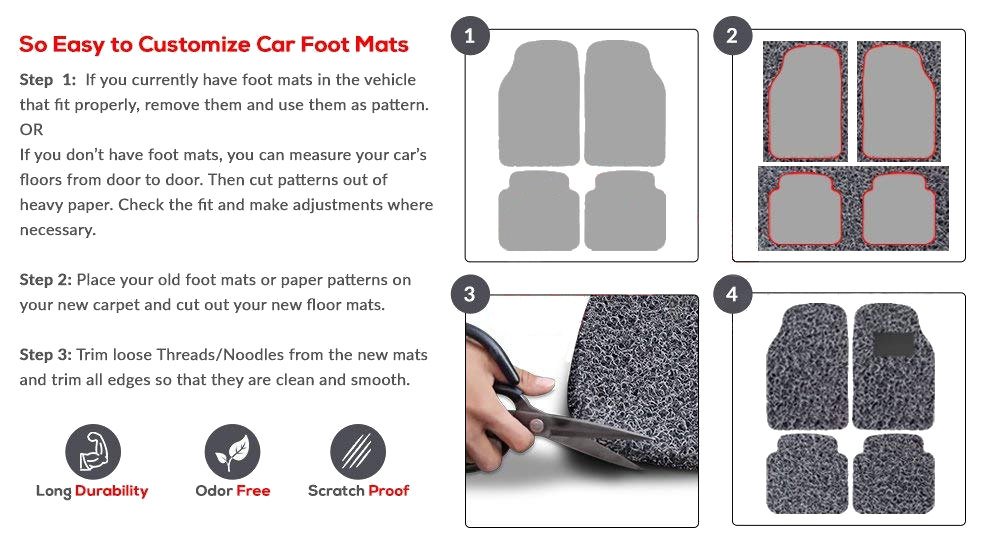 So Easy to Customize Car Foot Mats

Step 1: If you currently have foot mats in the vehicle that fit properly, remove them and use them as pattern.
OR
If you don't have foot mats, you can measure your car's floors from door to door. Then cut patterns out of heavy paper. Check the fit and make adjustments where necessary.

Step 2: Place your old foot mats or paper patterns on your new carpet and cut out your new floor mats.

Step 3: Trim loose Threads/Noodles from the new mats and trim all edges so that they are clean and smooth.

Long Durability
Odor Free
Scratch Proof

1

2

3

4