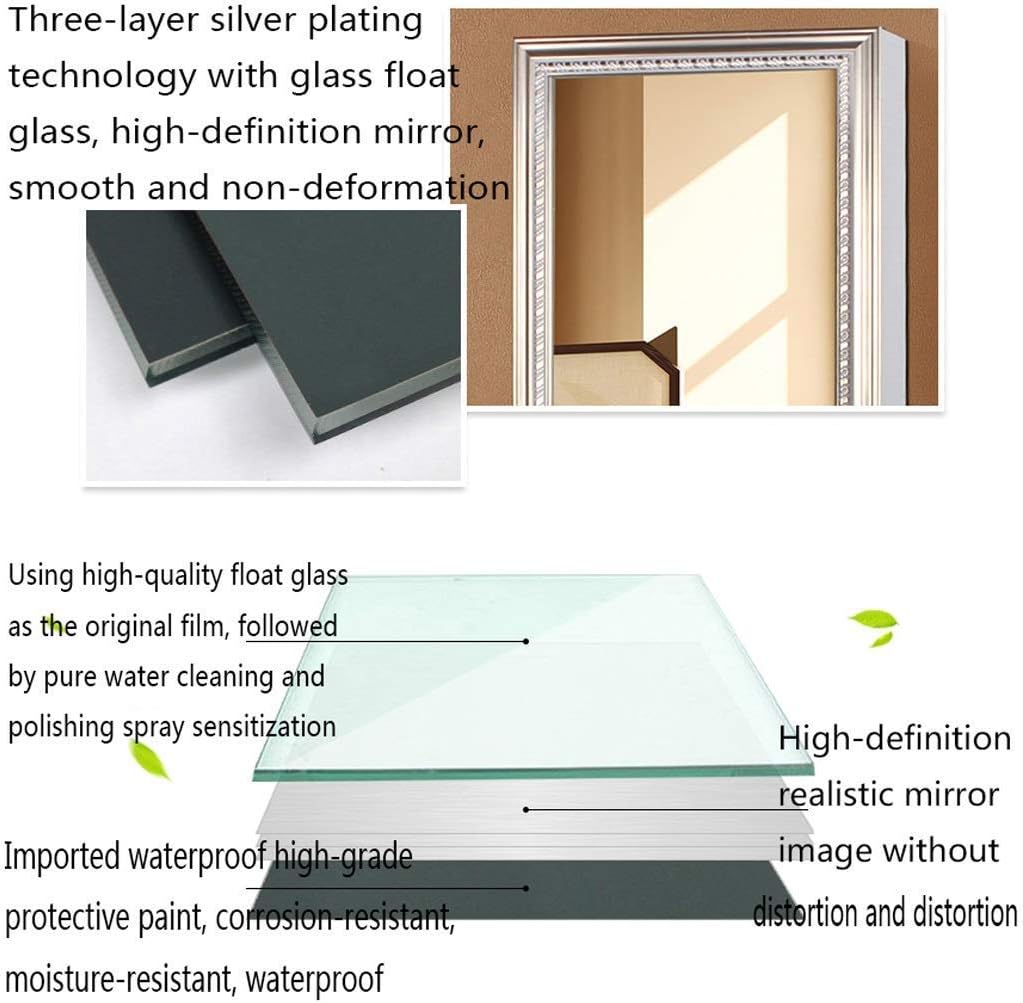 Three-layer silver plating technology with glass float glass, high-definition mirror, smooth and non-deformation

Using high-quality float glass as the original film, followed by pure water cleaning and polishing spray sensitization

High-definition realistic mirror image without distortion and distortion

Imported waterproof high-grade protective paint, corrosion-resistant, moisture-resistant, waterproof