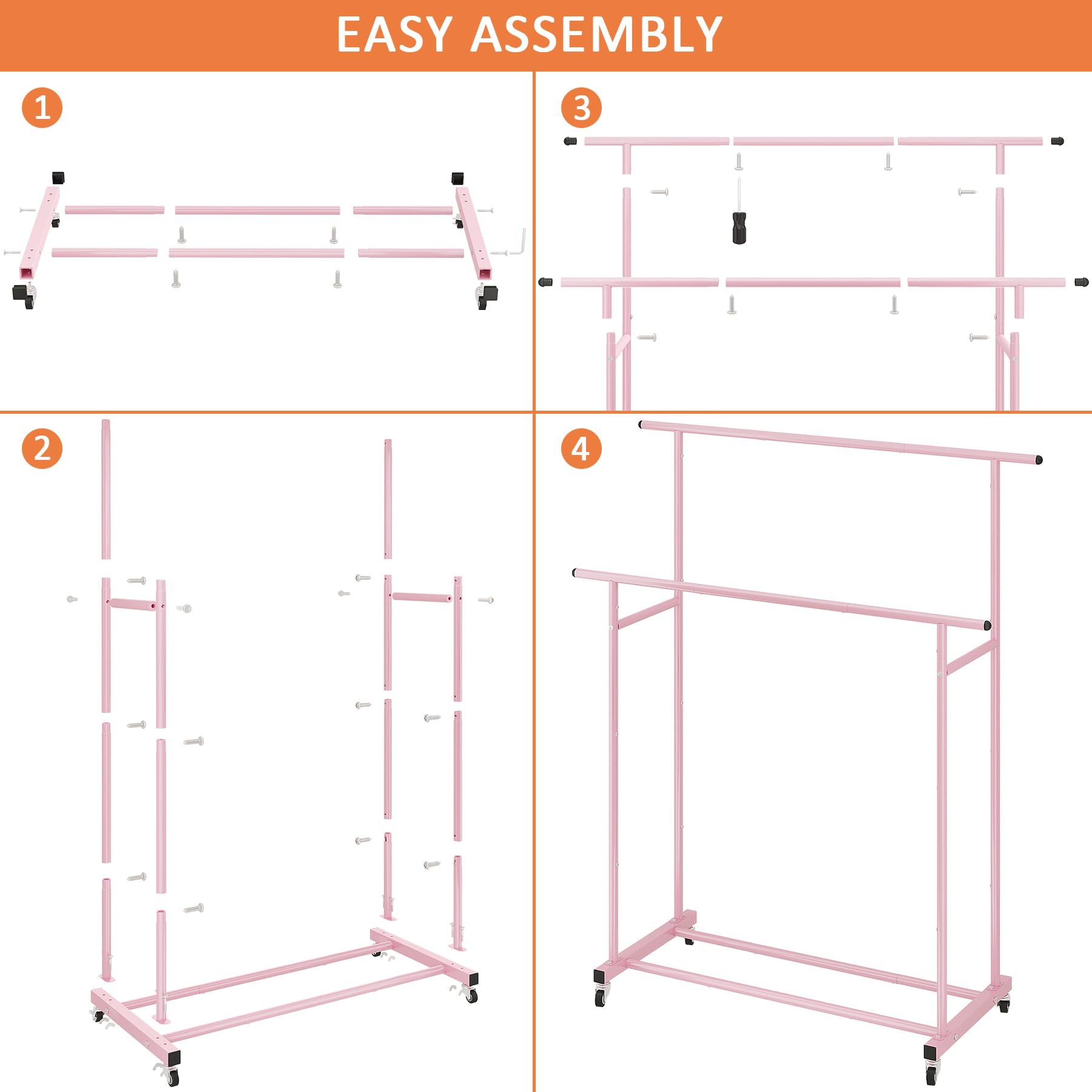 EASY ASSEMBLY

1

3

2

4