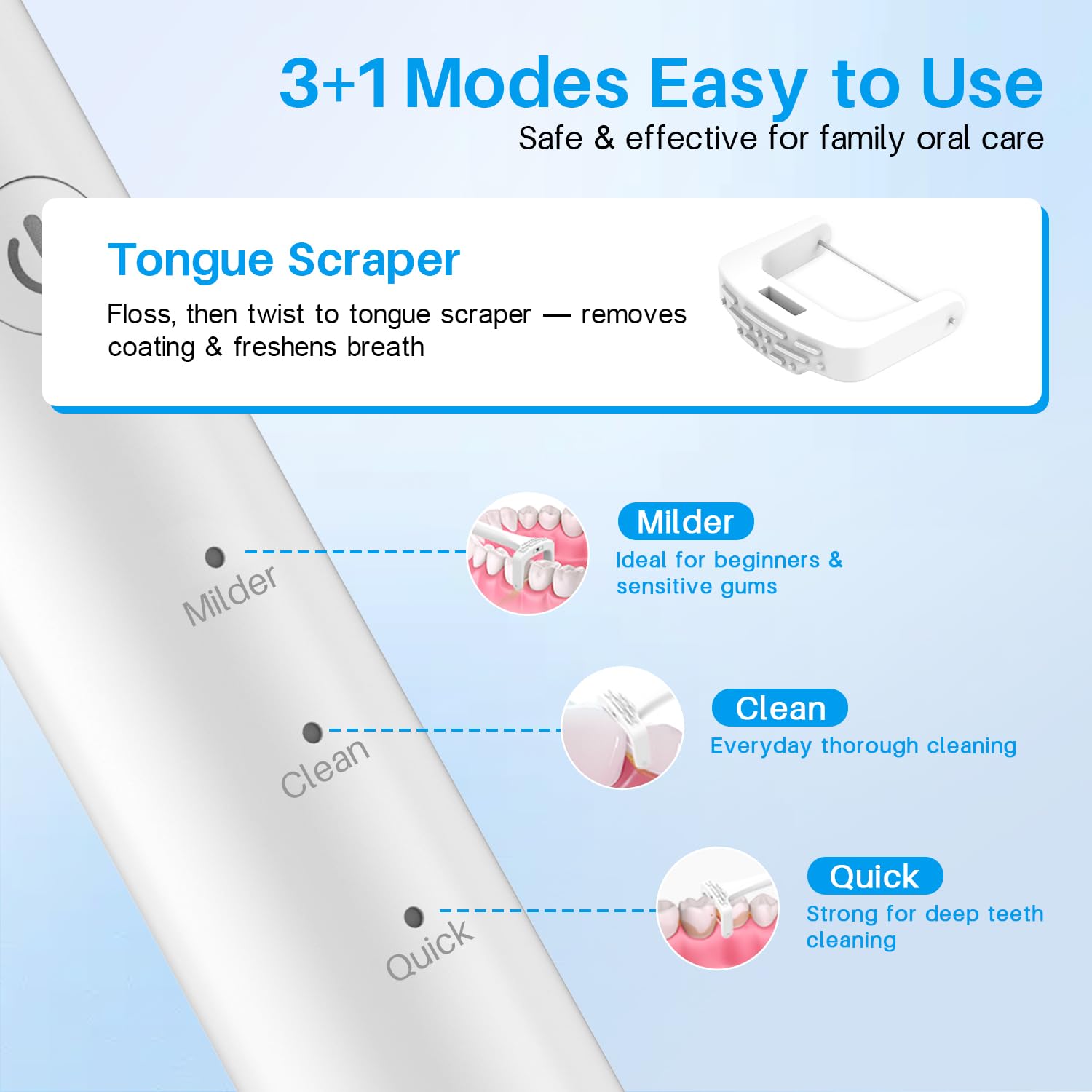 3+1 Modes Easy to Use
Safe & effective for family oral care

Tongue Scraper
Floss, then twist to tongue scraper — removes coating & freshens breath

Milder
Milder
Ideal for beginners & sensitive gums

Clean
Clean
Everyday thorough cleaning

Quick
Quick
Strong for deep teeth cleaning