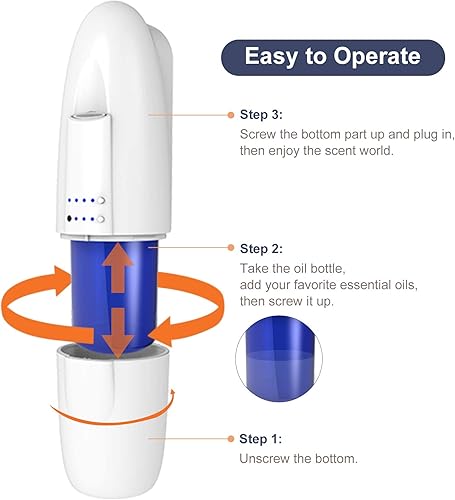 Easy to Operate

Step 3:
Screw the bottom part up and plug in, then enjoy the scent world.

Step 2:
Take the oil bottle, add your favorite essential oils, then screw it up.

Step 1:
Unscrew the bottom.