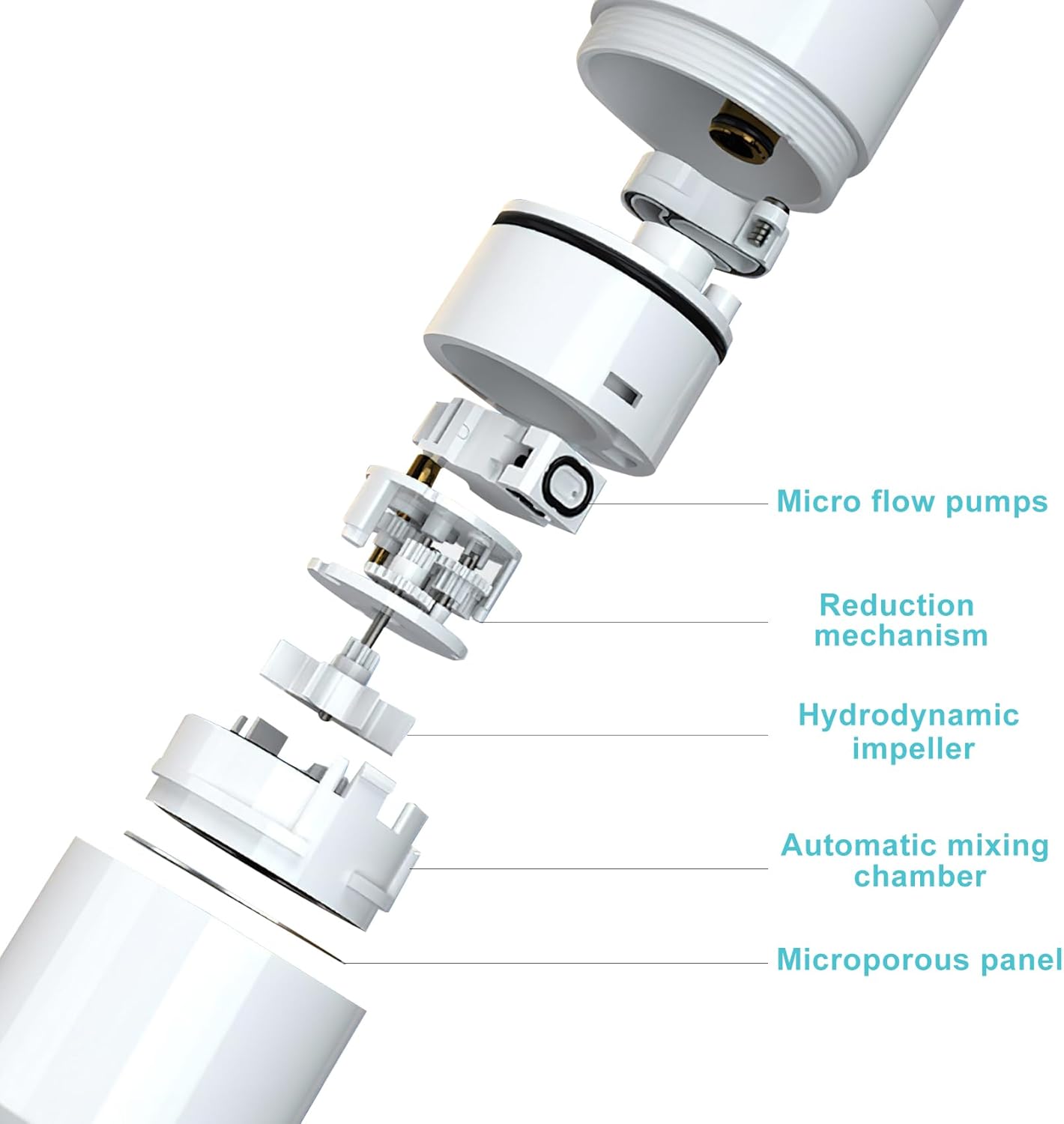 Micro flow pumps

Reduction mechanism

Hydrodynamic impeller

Automatic mixing chamber

Microporous panel