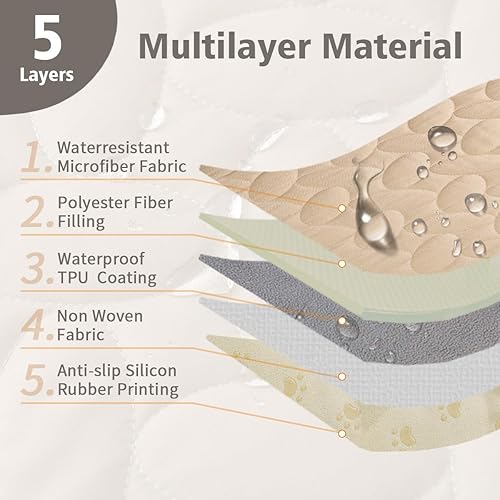 5
Layers

Multilayer Material

1. Waterresistant Microfiber Fabric

2. Polyester Fiber Filling

3. Waterproof TPU Coating

4. Non Woven Fabric

5. Anti-slip Silicon Rubber Printing