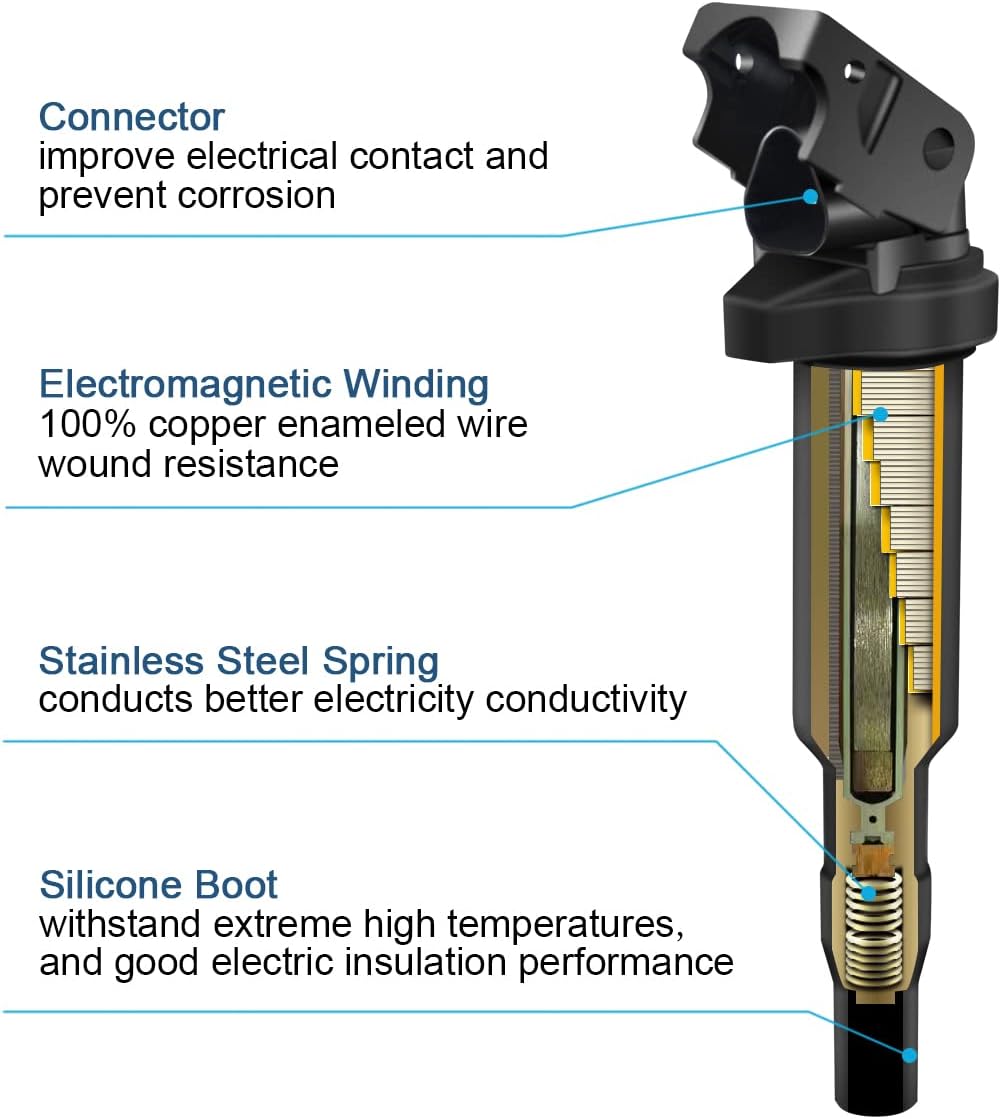 Connector
improve electrical contact and prevent corrosion

Electromagnetic Winding
100% copper enameled wire wound resistance

Stainless Steel Spring
conducts better electricity conductivity

Silicone Boot
withstand extreme high temperatures, and good electric insulation performance