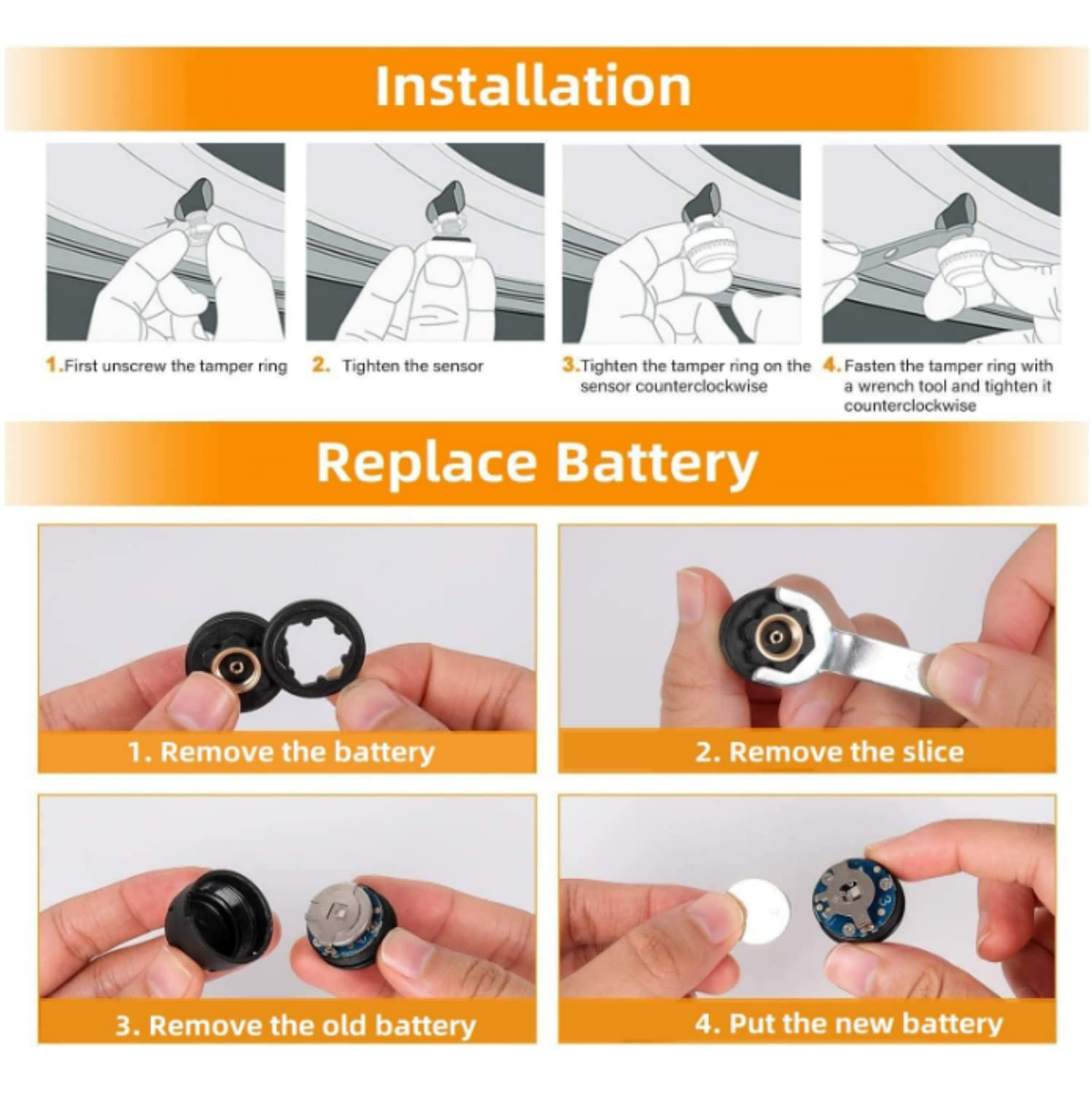 Installation

1.First unscrew the tamper ring

2. Tighten the sensor

3.Tighten the tamper ring on the sensor counterclockwise

4.Fasten the tamper ring with a wrench tool and tighten it counterclockwise

Replace Battery

1. Remove the battery

2. Remove the slice

3. Remove the old battery

4. Put the new battery